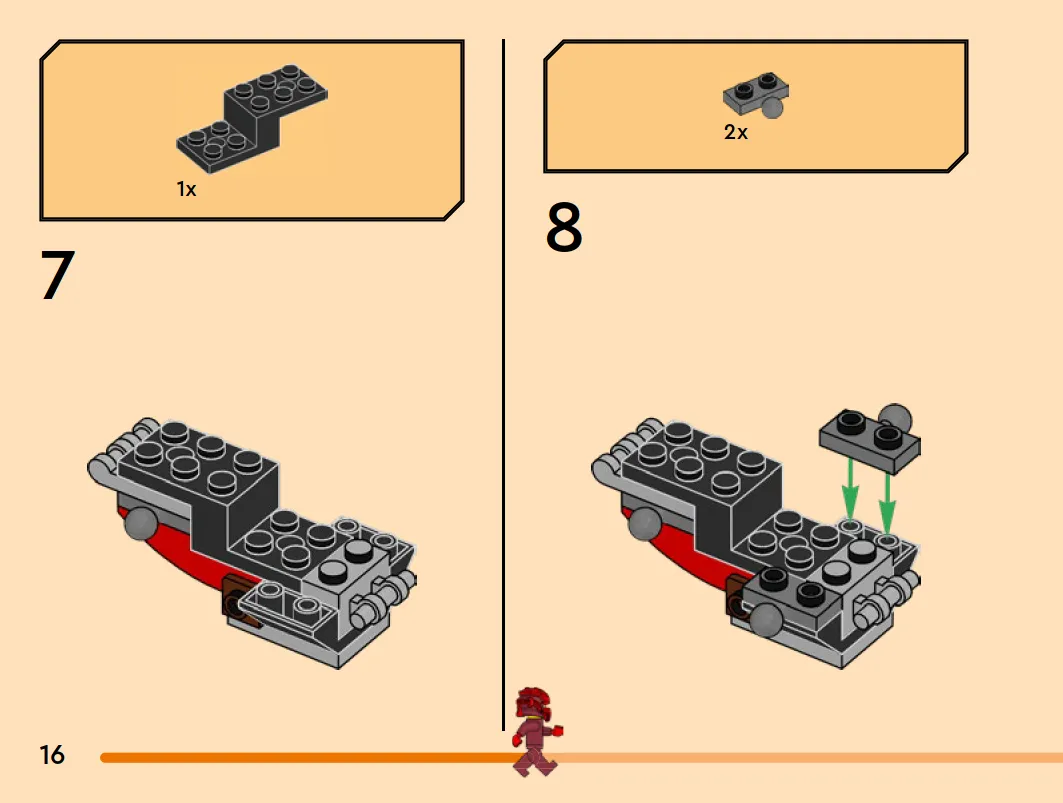 1x

7

2x

8

16