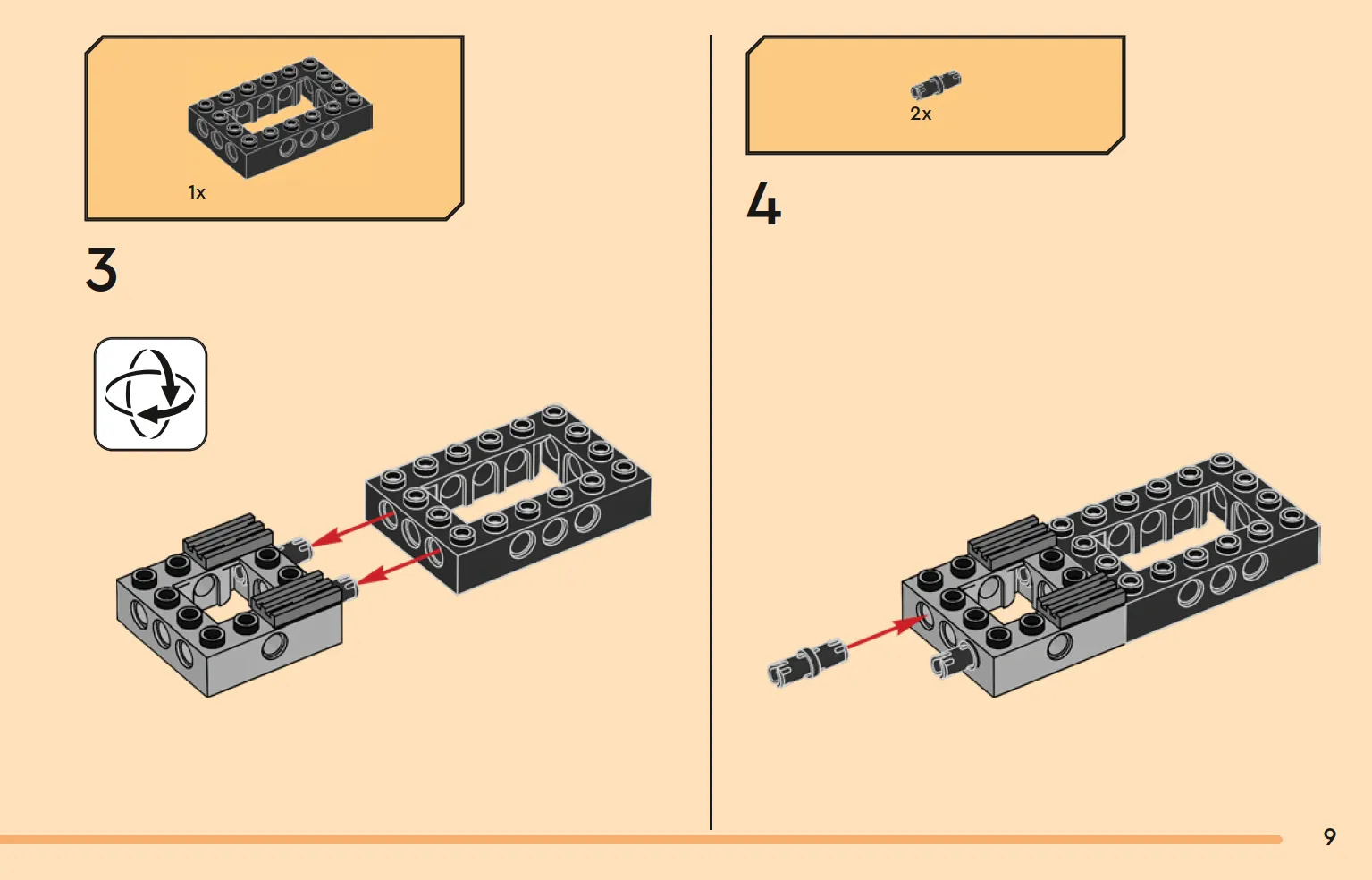 1x

3

2x

4

9