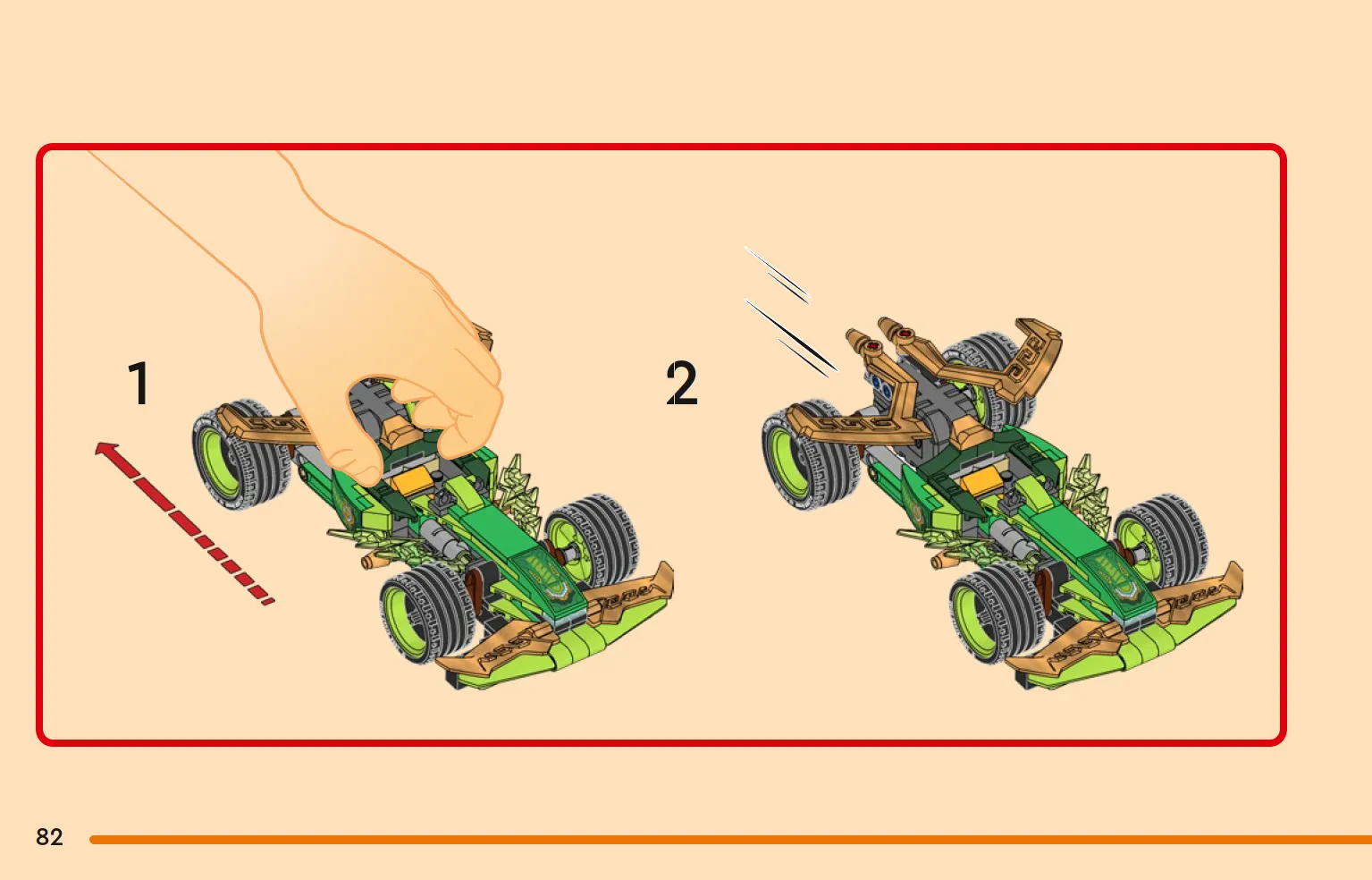 1

2

82