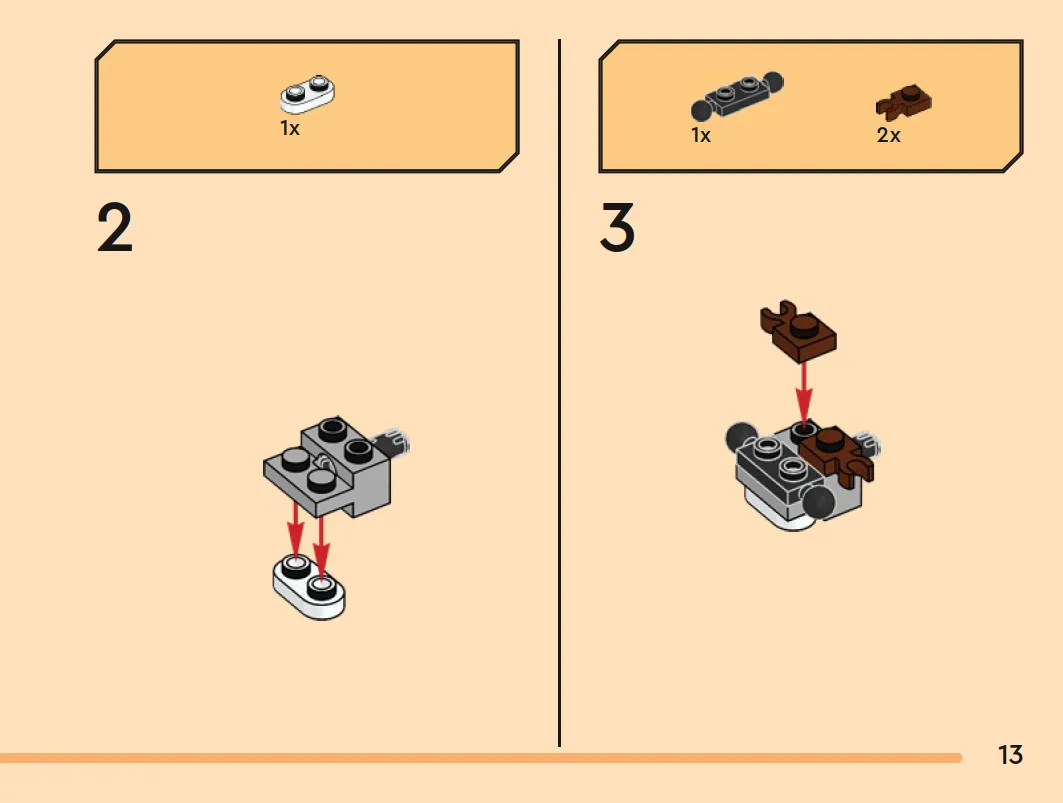 1x

2

1x

2x

3

13