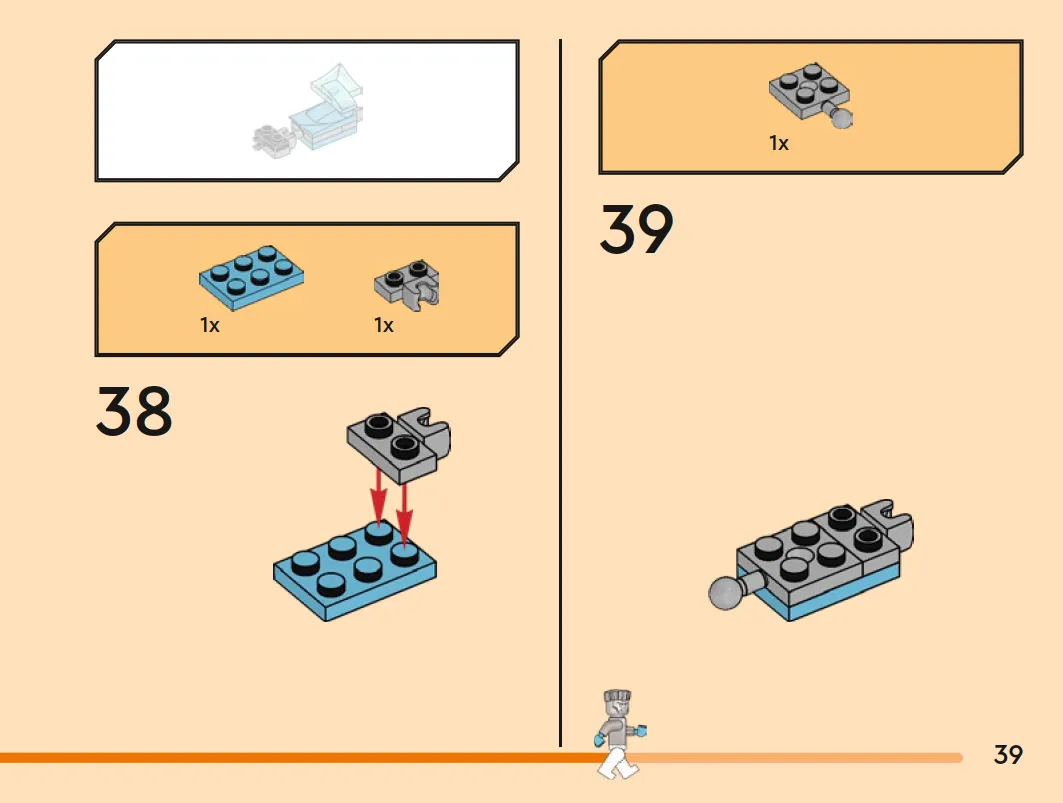 1x

1x

38

1x

39

39