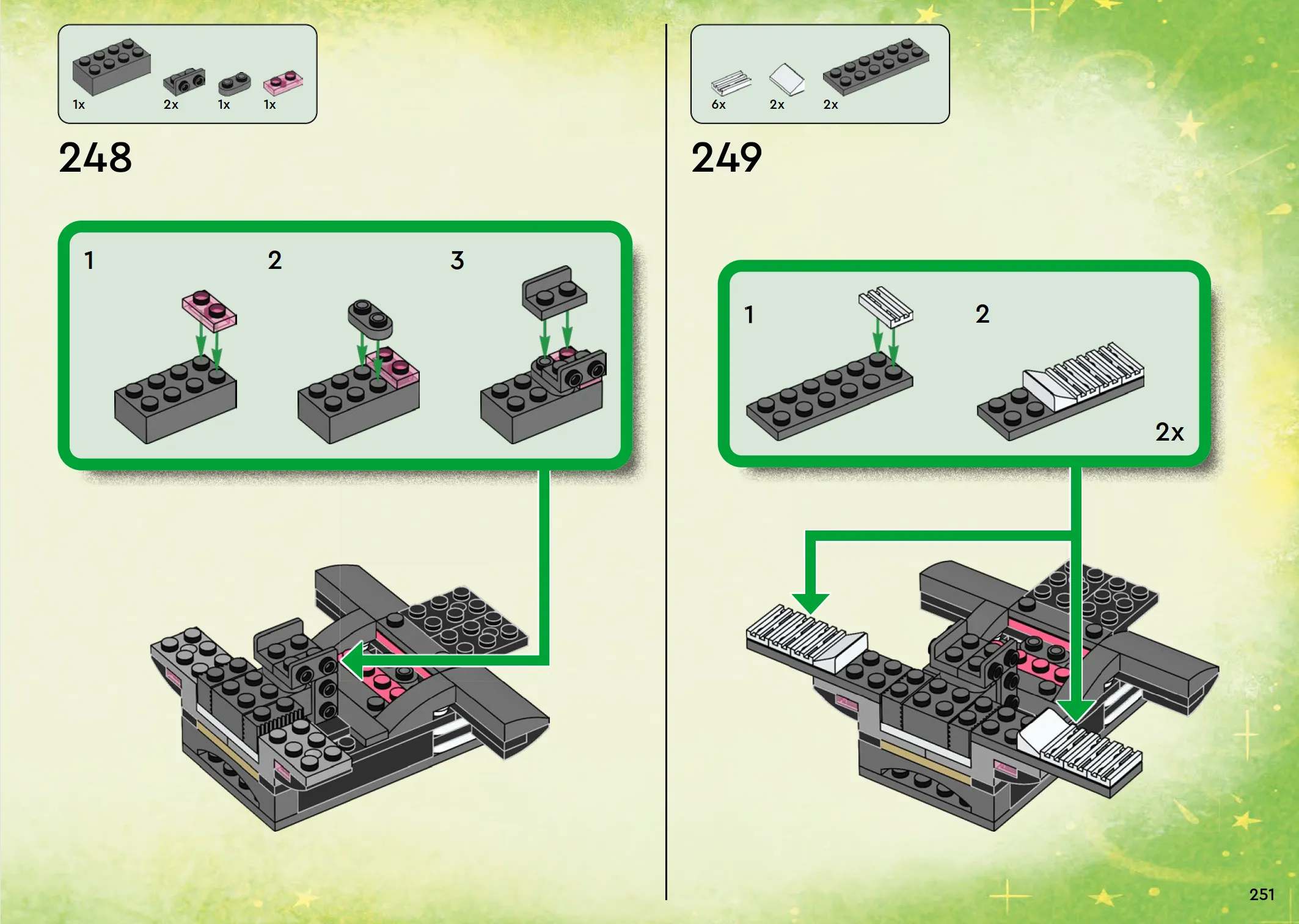 1x 2x 1x 1x

248

1 2 3

6x 2x 2x

249

1 2

2x

251