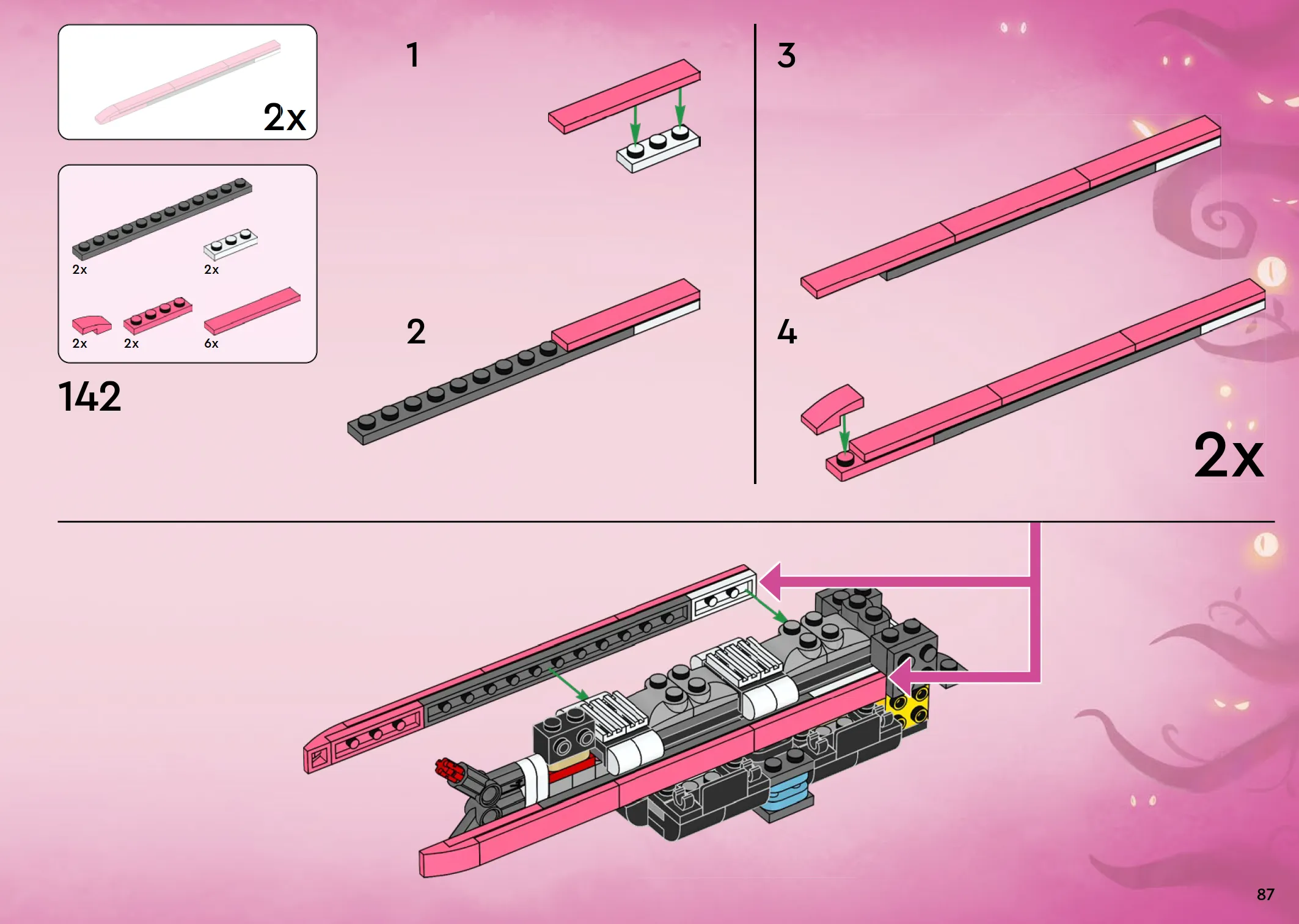 2x

2x
2x
2x
2x
6x

142

1

2

3

4

2x

87