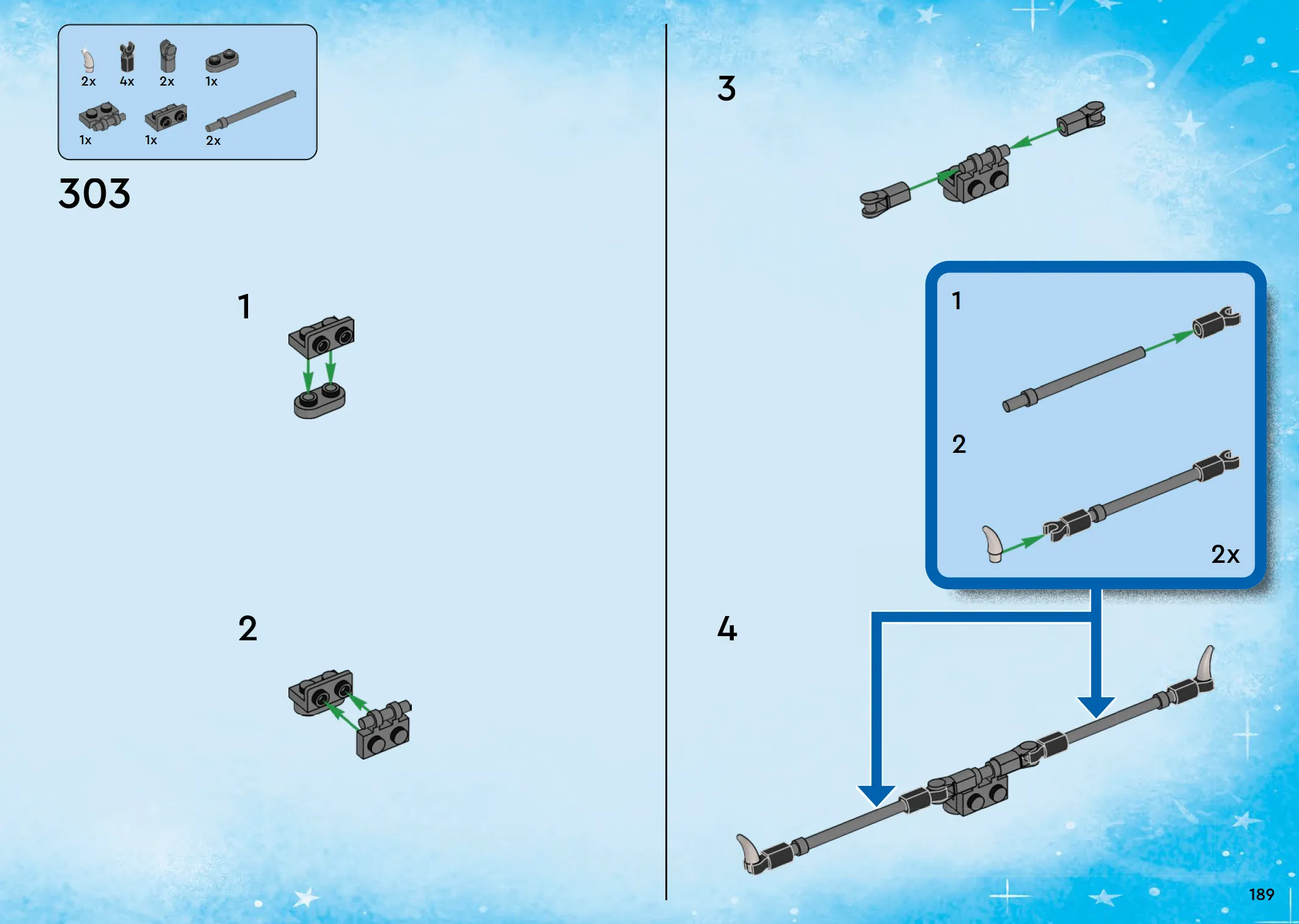 2x 4x 2x 1x
1x 1x 2x

303

1

2

3

1

2

2x

4

189