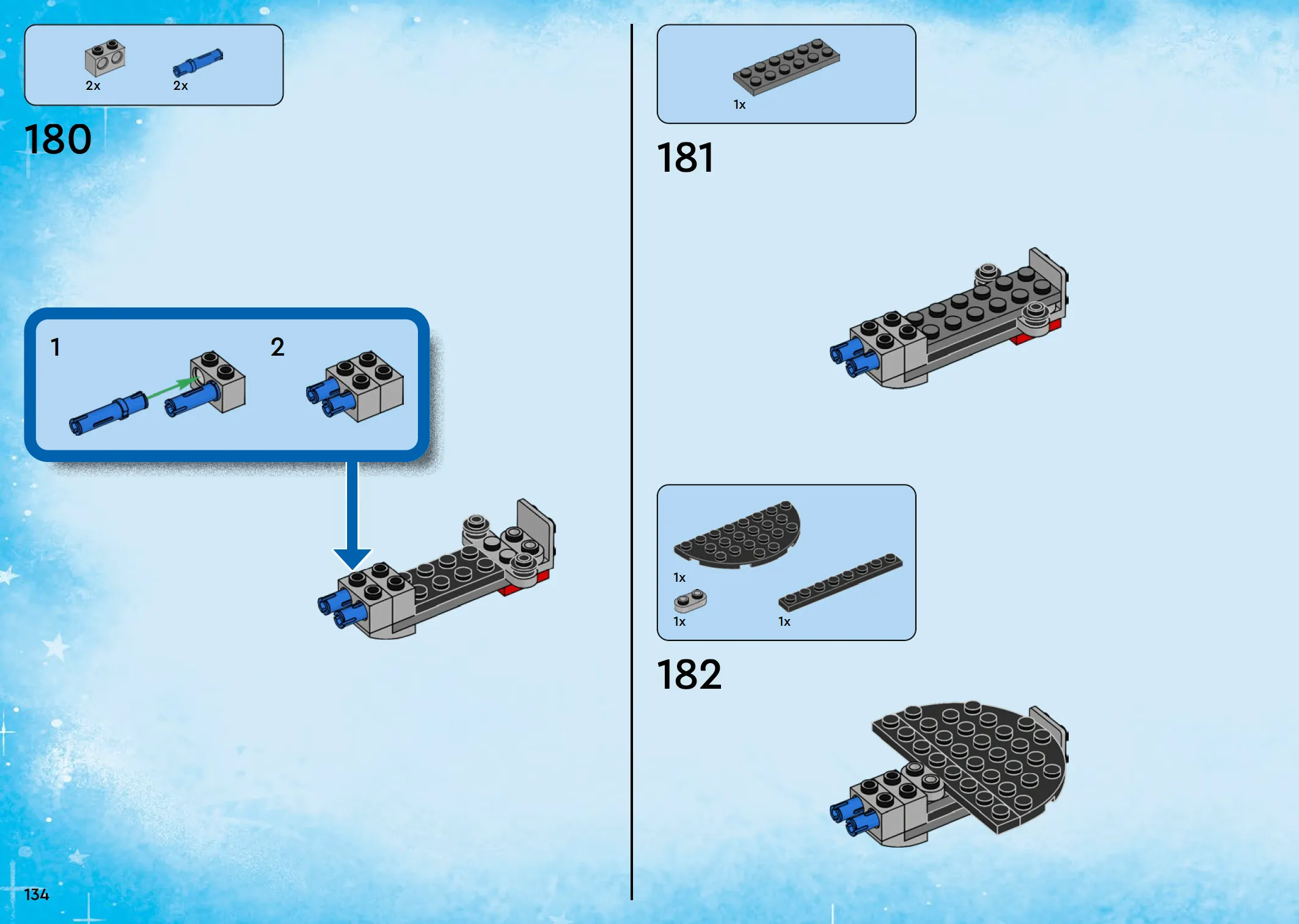 2x 2x

180

1

2

134

1x

181

1x

1x 1x

182