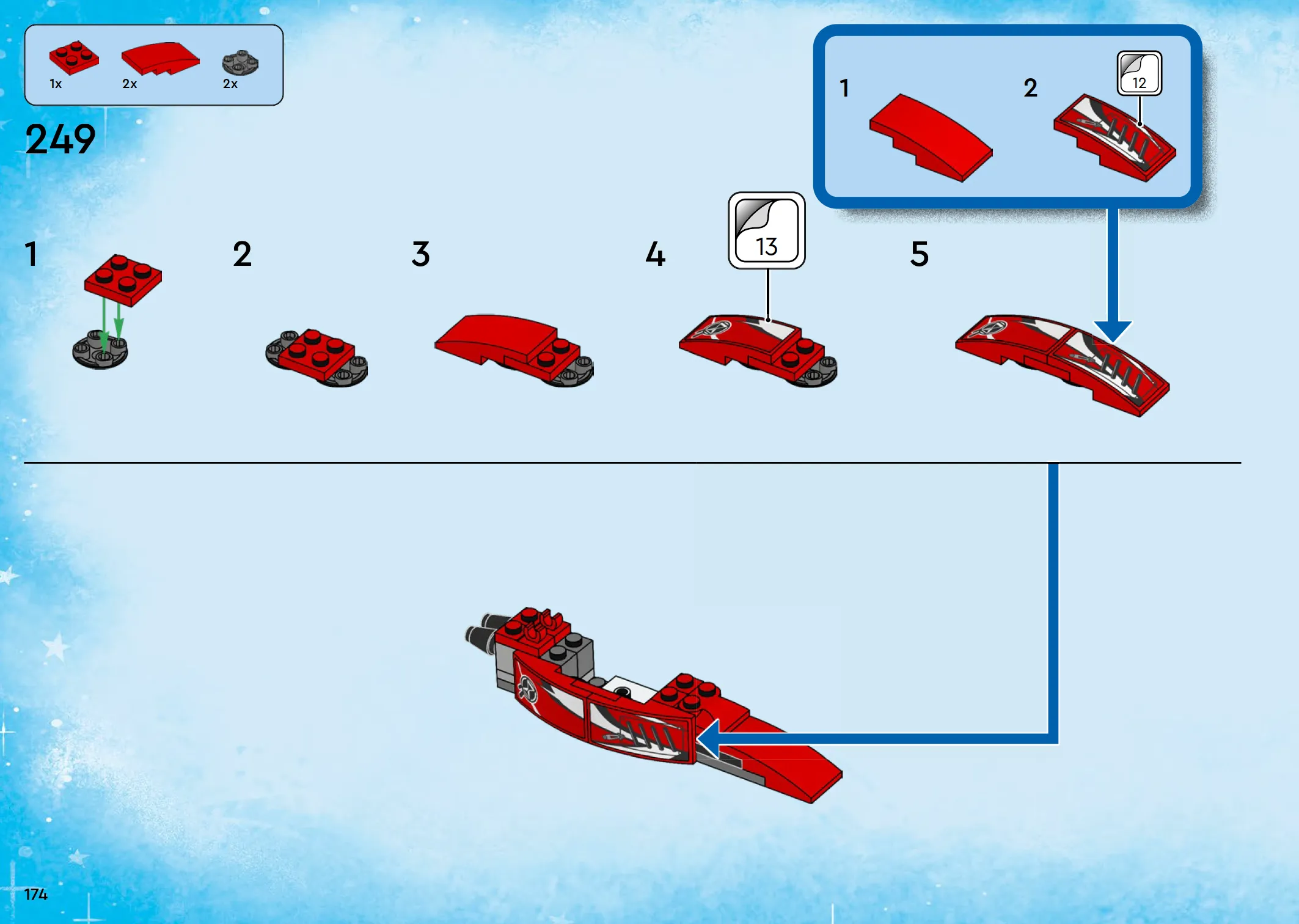 1x 2x 2x

249

1 2 12

1 2 3 4 13 5

174