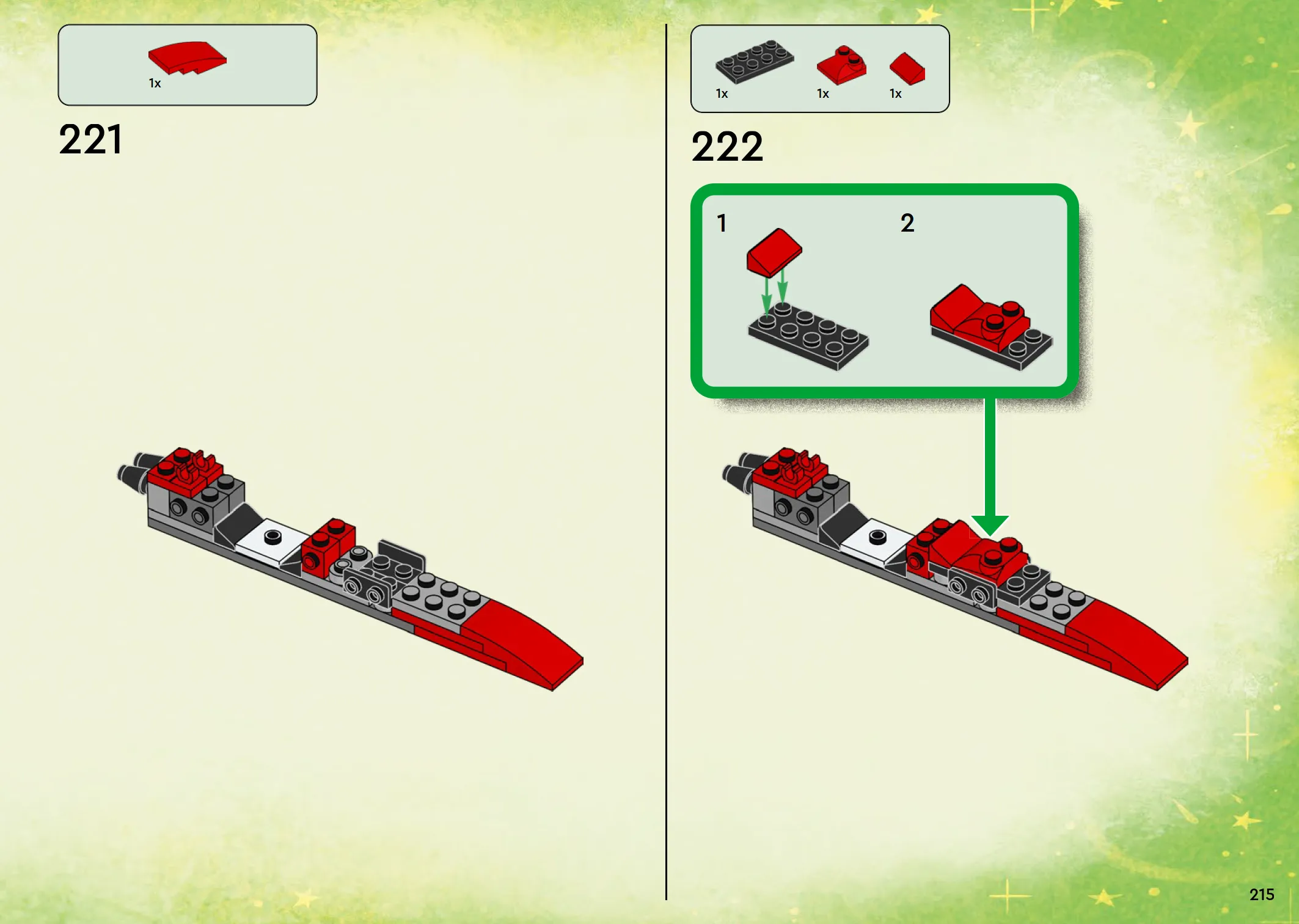 1x

221

1x 1x 1x

222

1

2

215