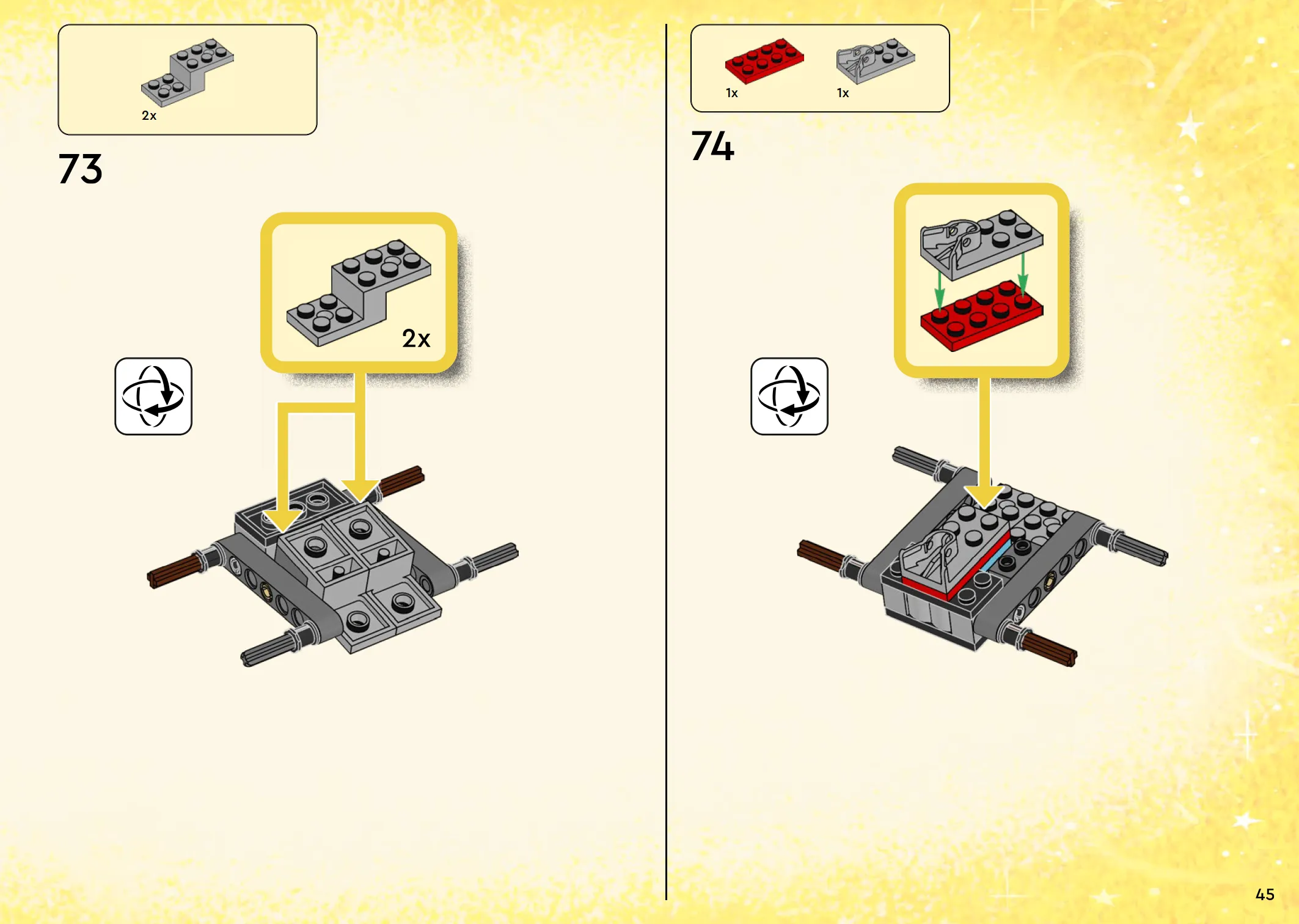 2x

73

2x

1x

1x

74

45