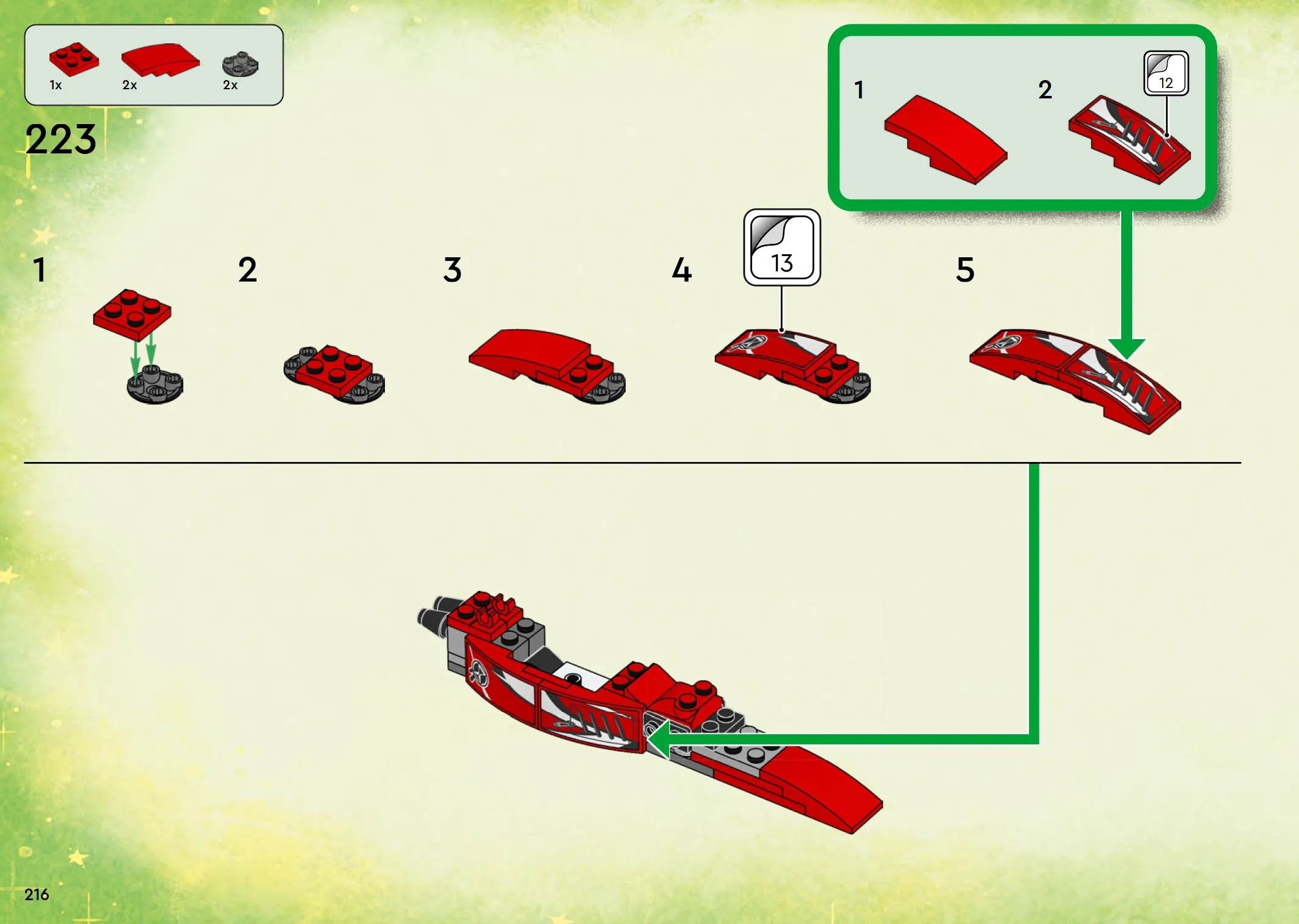 1x 2x 2x

223

1 2 12

1 2 3 4 13 5

216