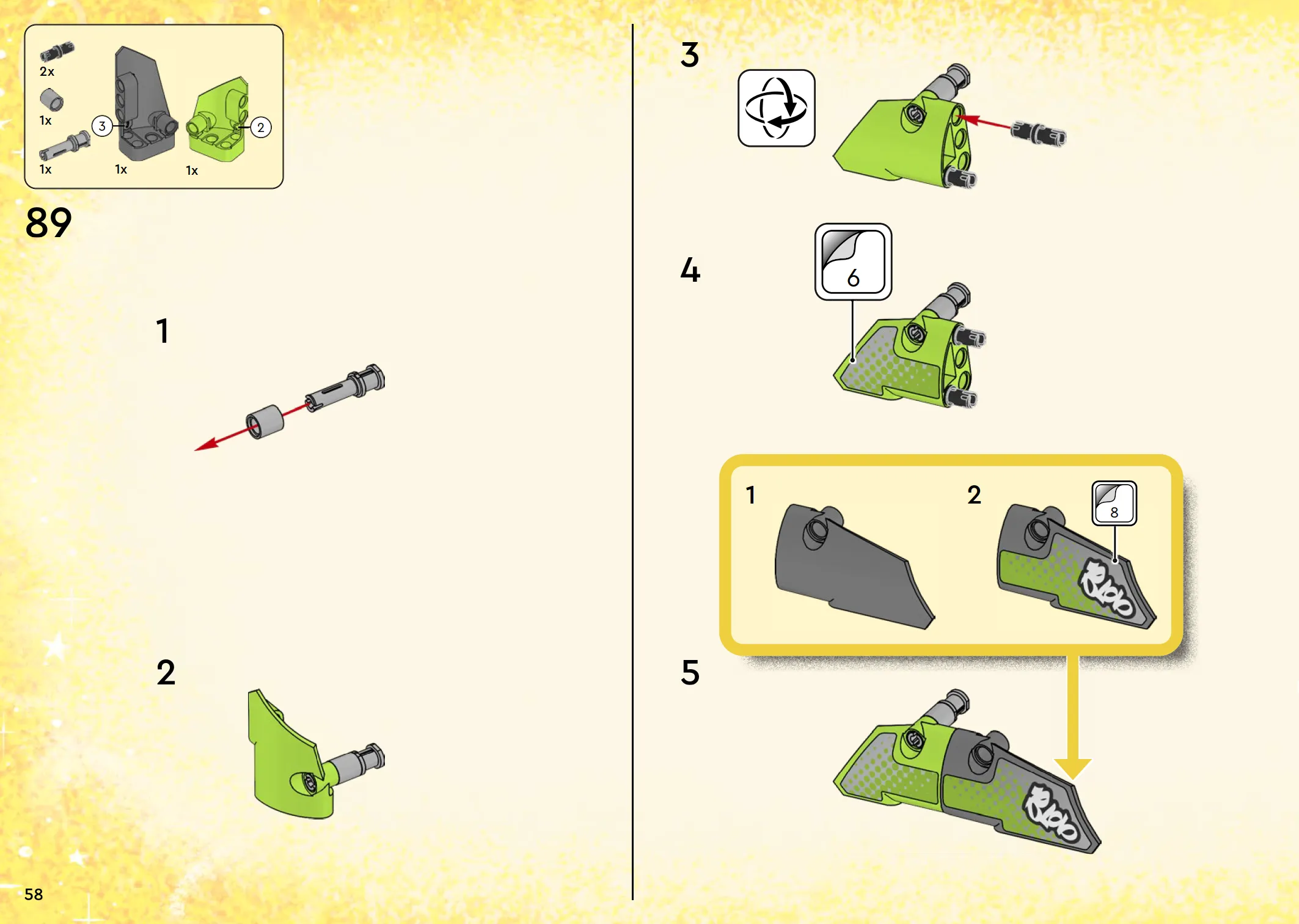 2x

1x

1x

3

1x

2

1x

89

1

2

3

4

6

1

2

8

5

58