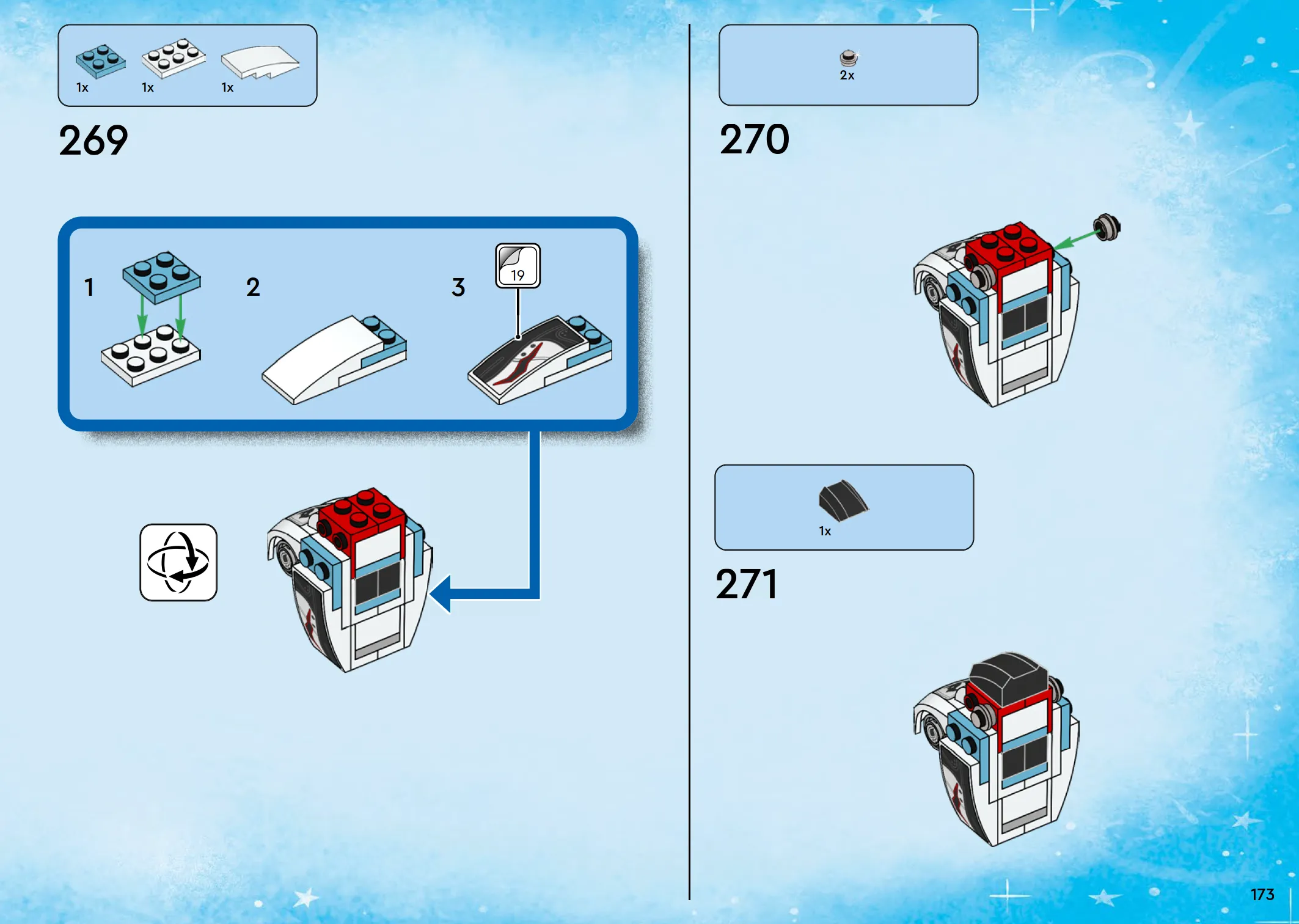 1x 1x 1x

269

1

2

3

19

2x

270

1x

271

173