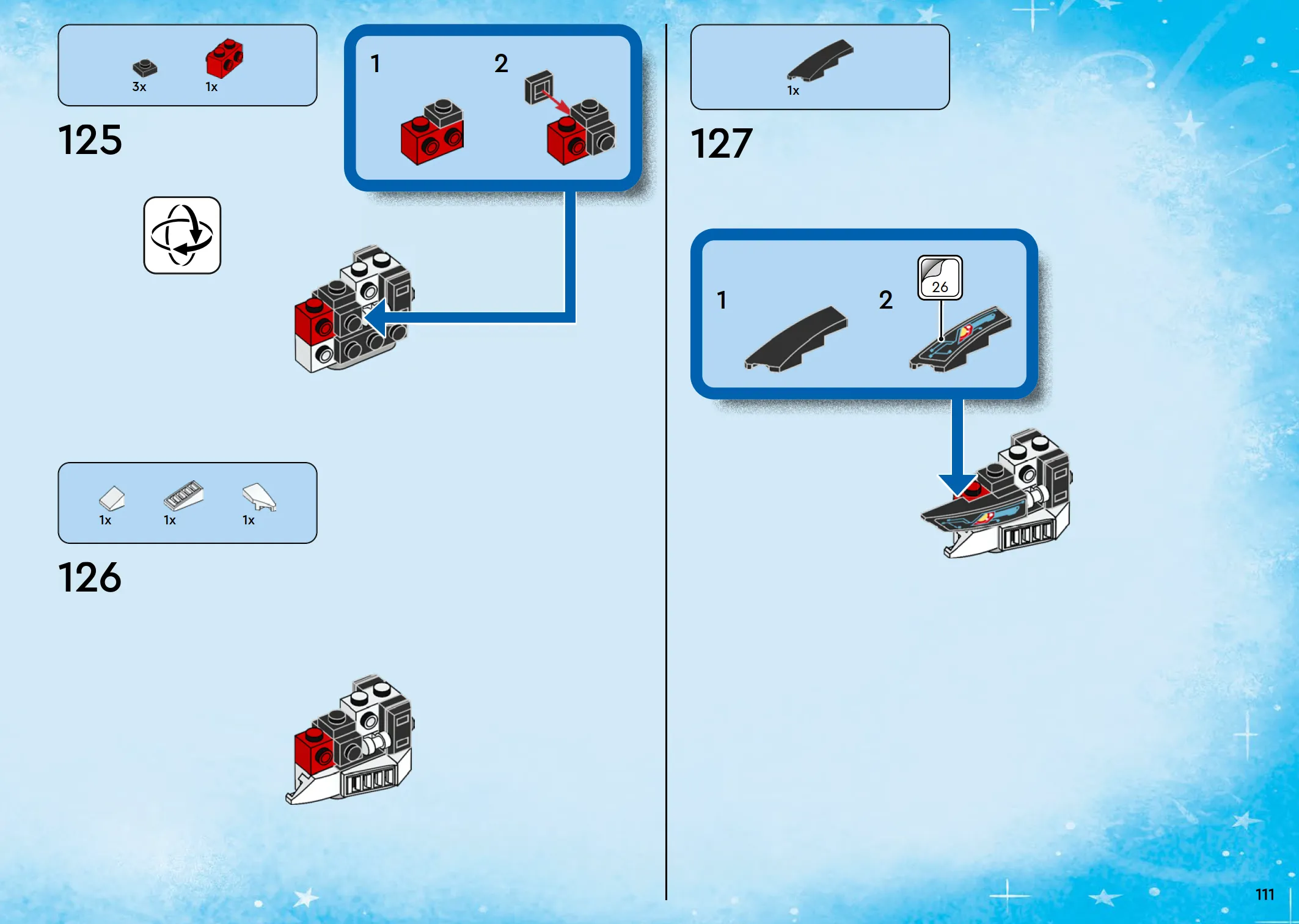 3x 1x

125

1 2

1x 1x 1x

126

1x

127

1 2 26

111