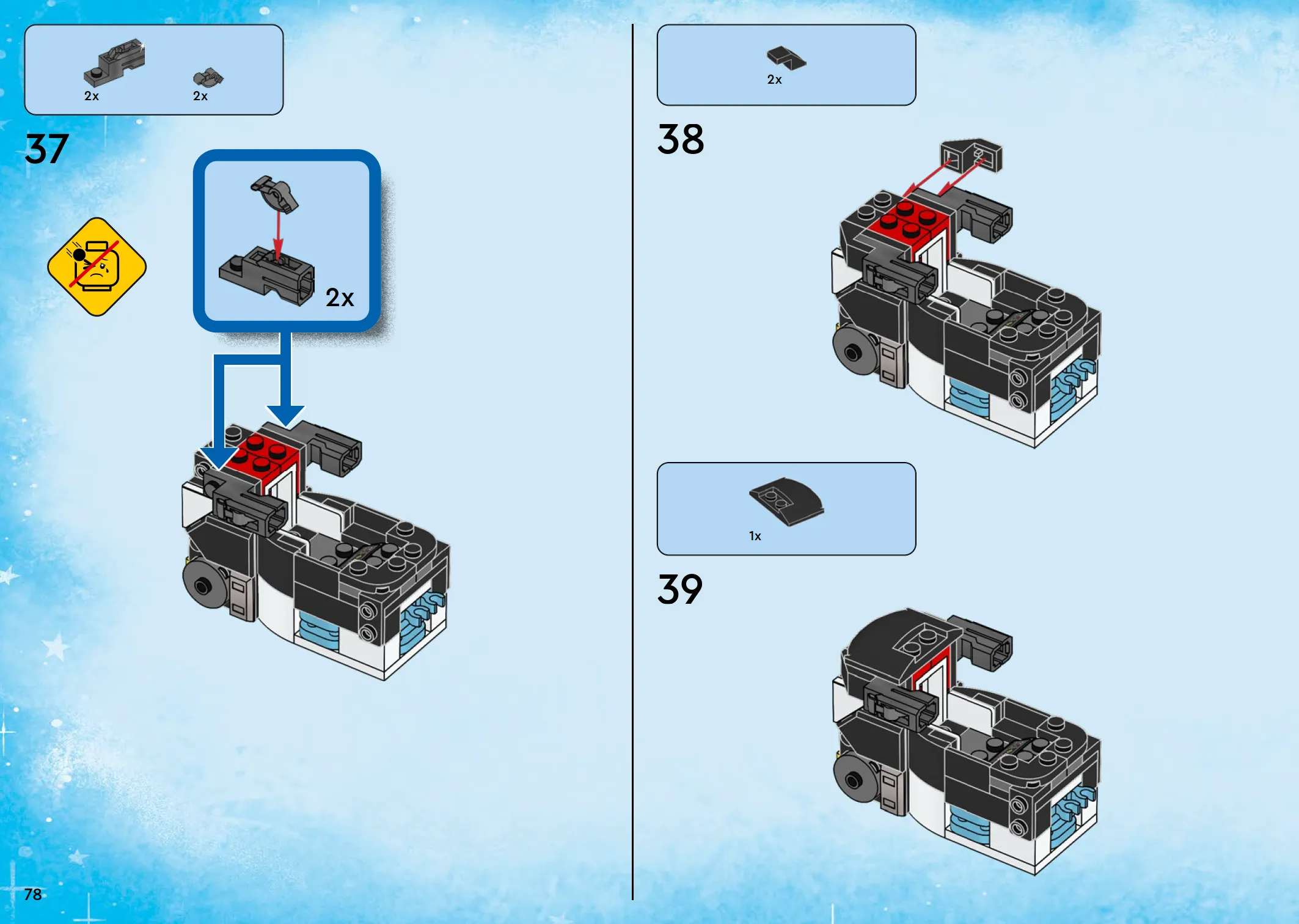 2x 2x

37

2x

78

2x

38

1x

39