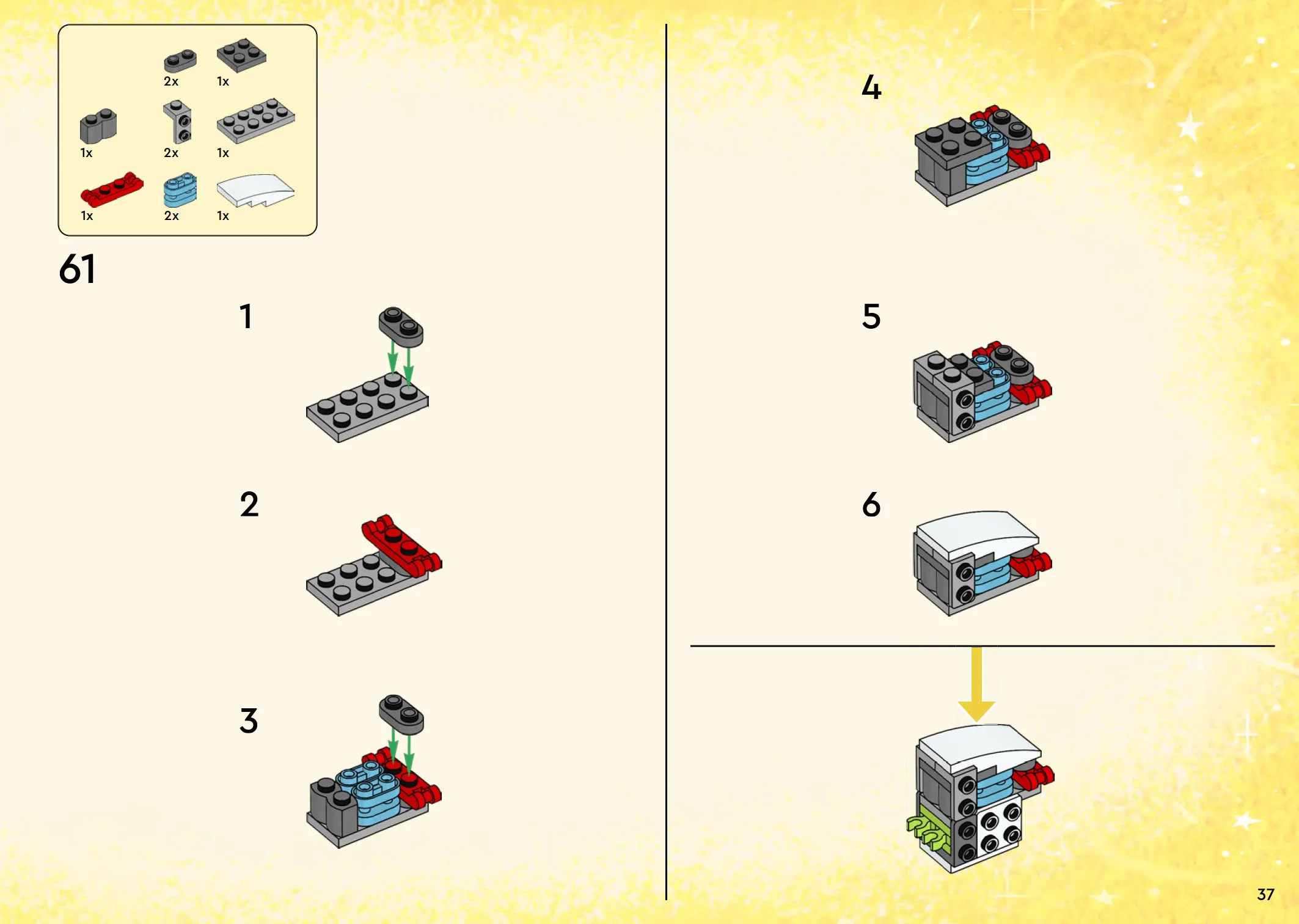 2x 1x
1x 2x 1x
1x 2x 1x

61

1

2

3

4

5

6

37