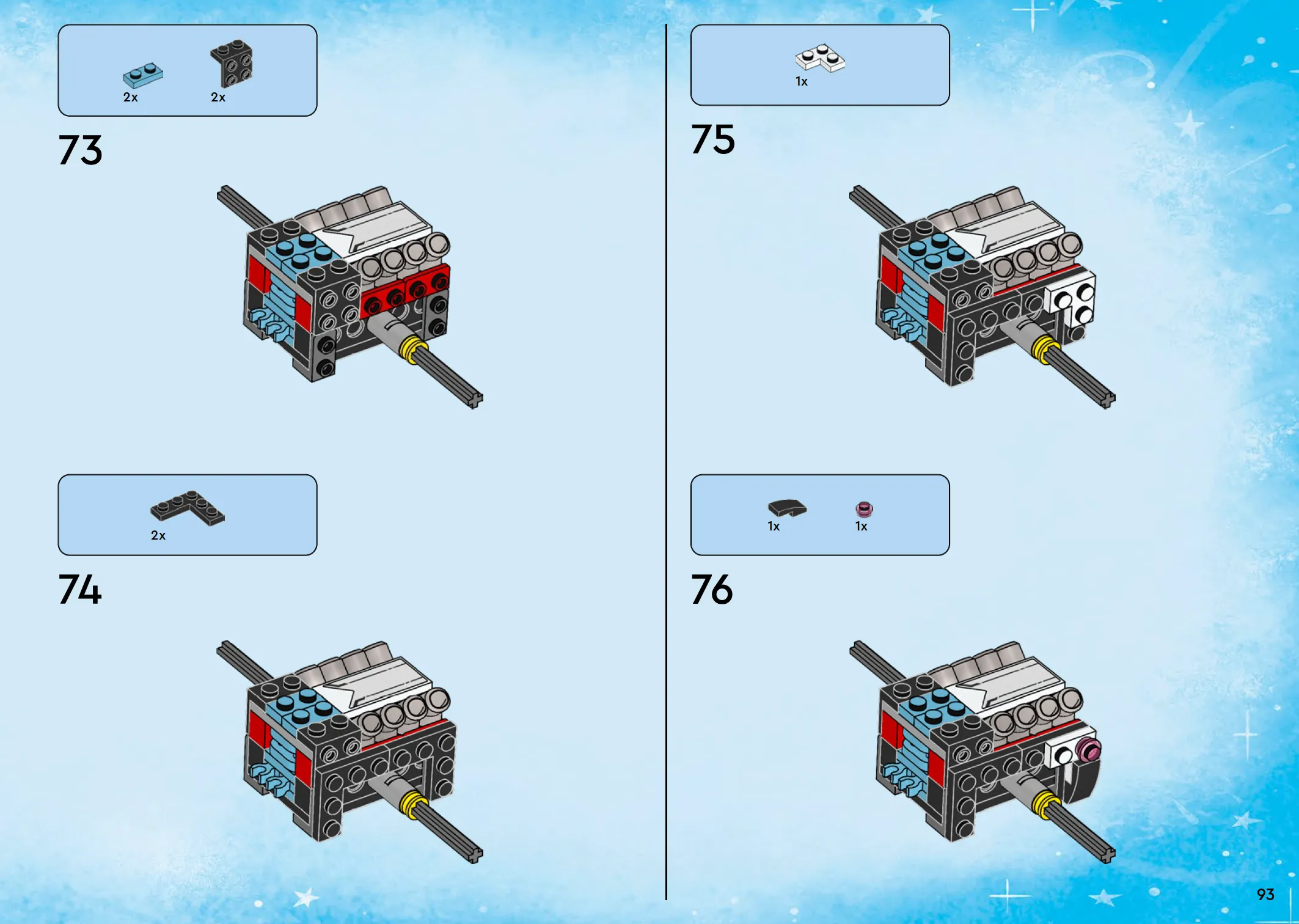 2x 2x

73

2x

74

1x

75

1x 1x

76

93