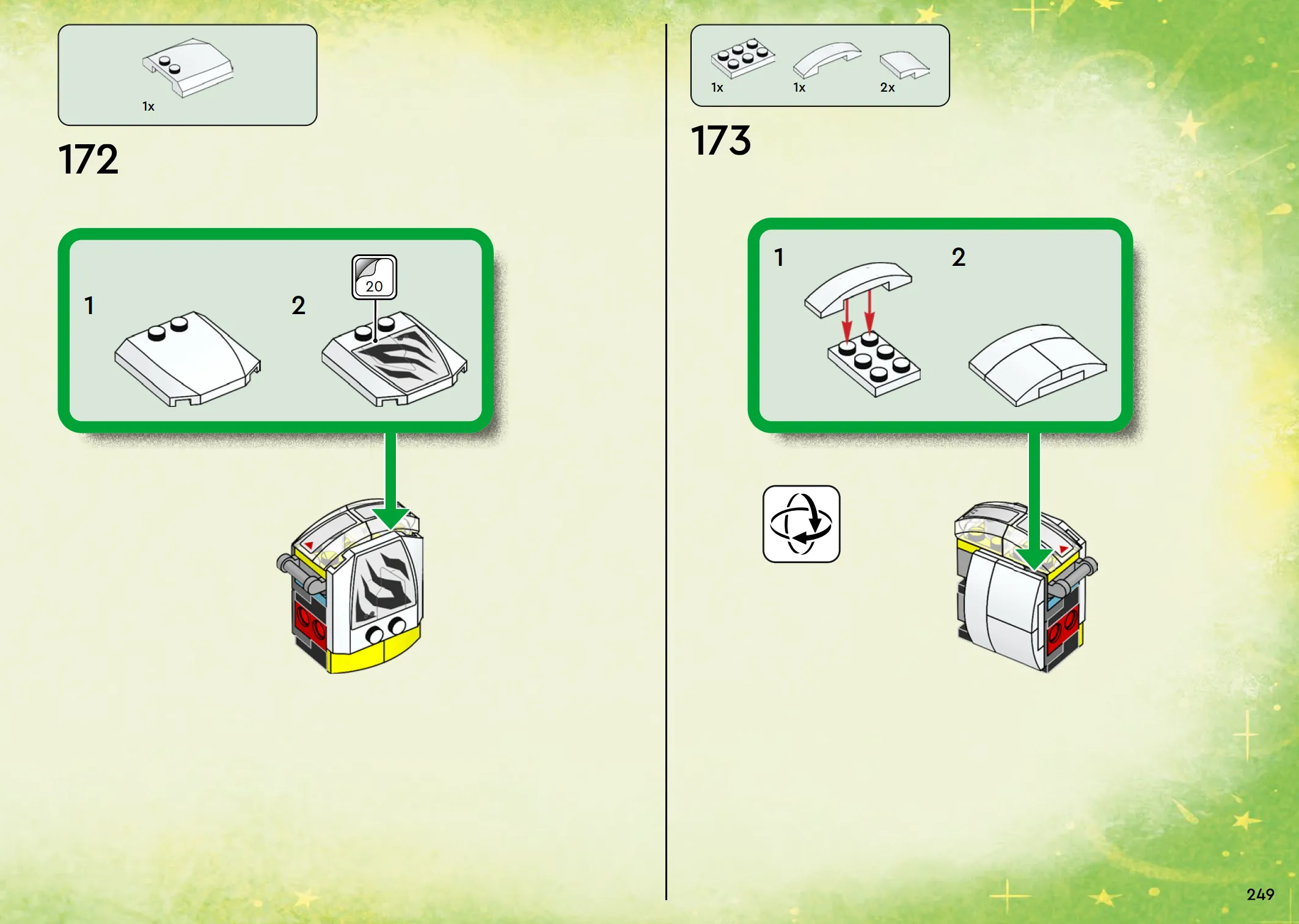 1x

172

1

2

20

1x 1x 2x

173

1

2

249