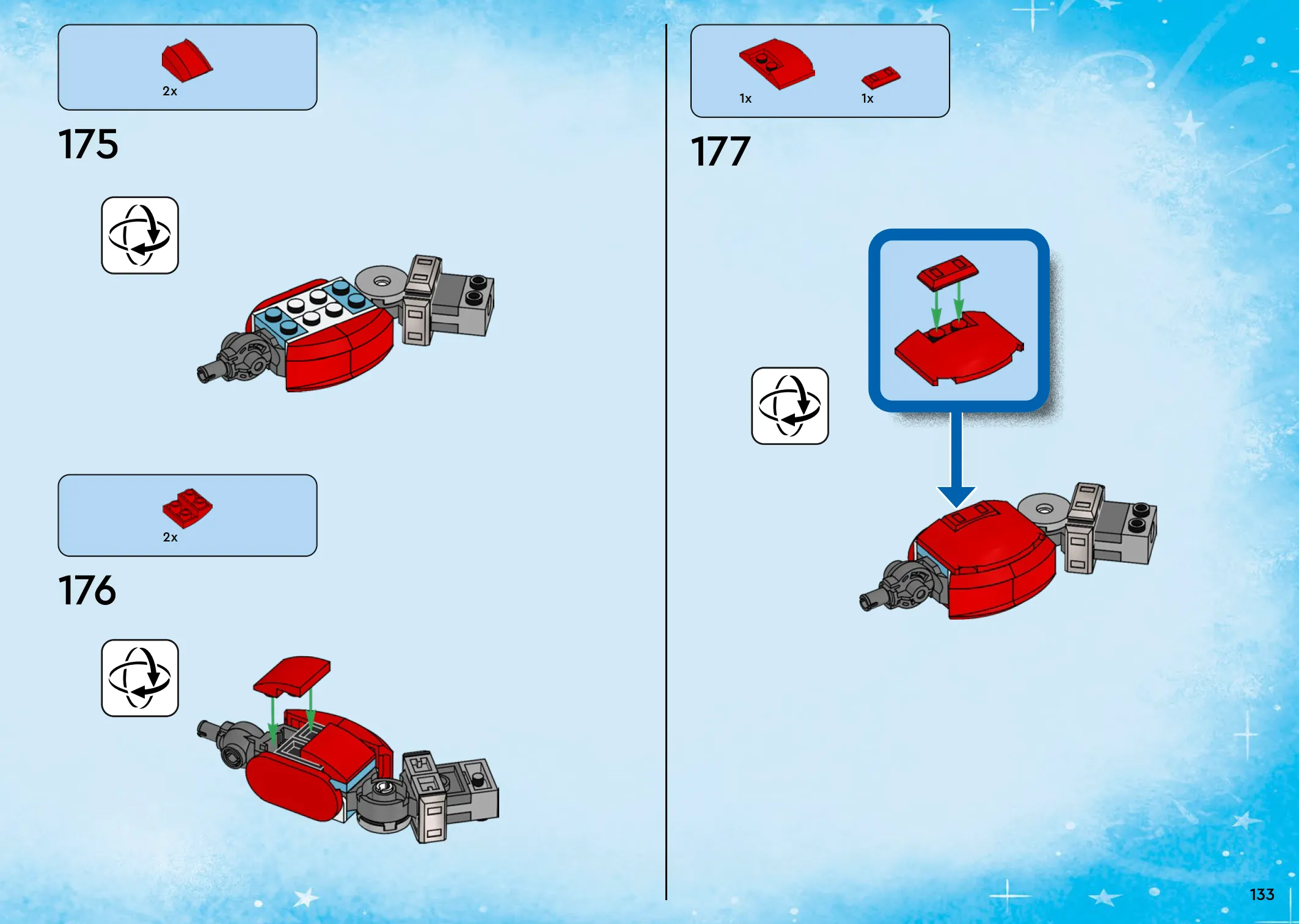 2x

175

2x

176

1x 1x

177

133