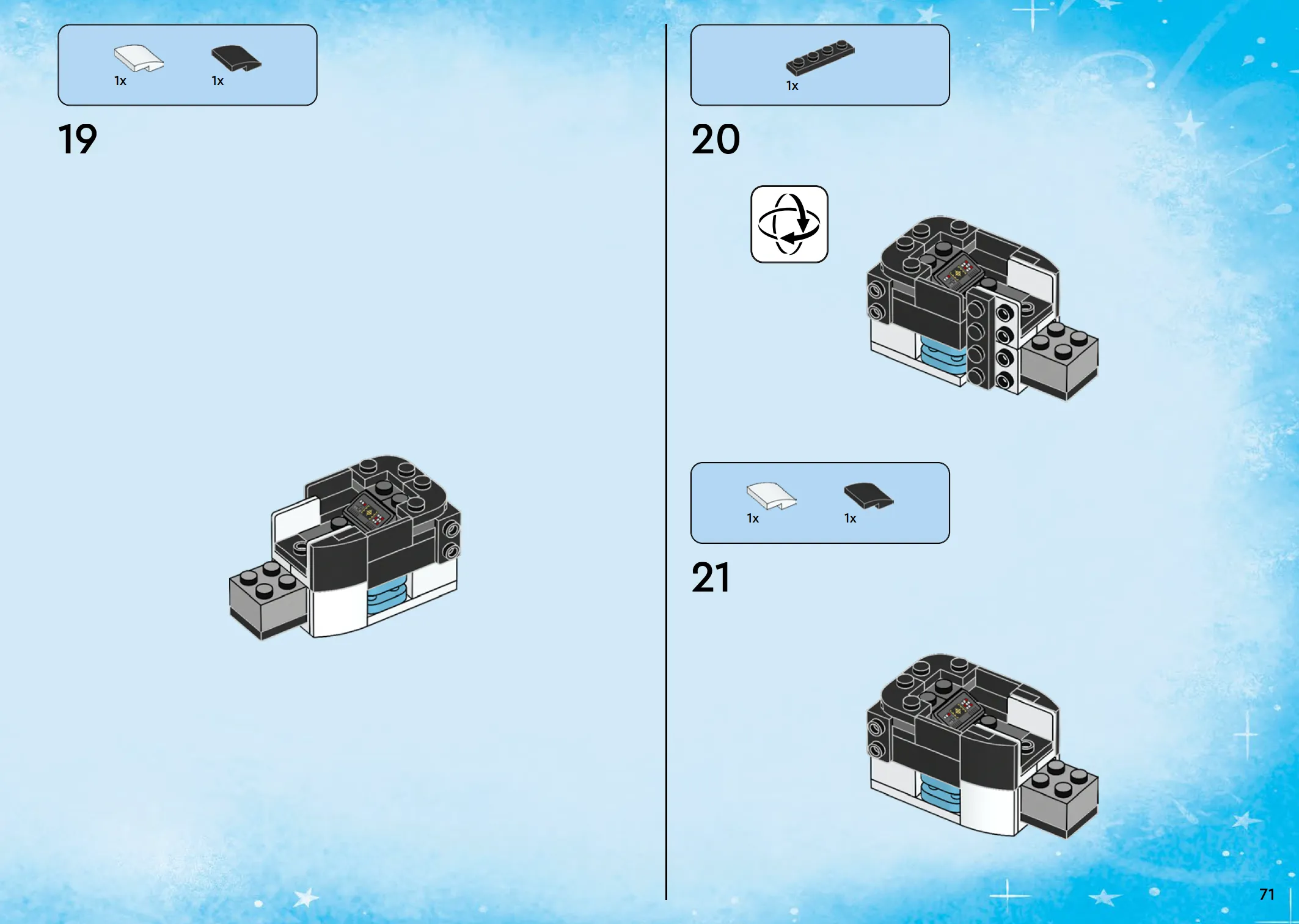 1x 1x

19

1x

20

1x 1x

21

71