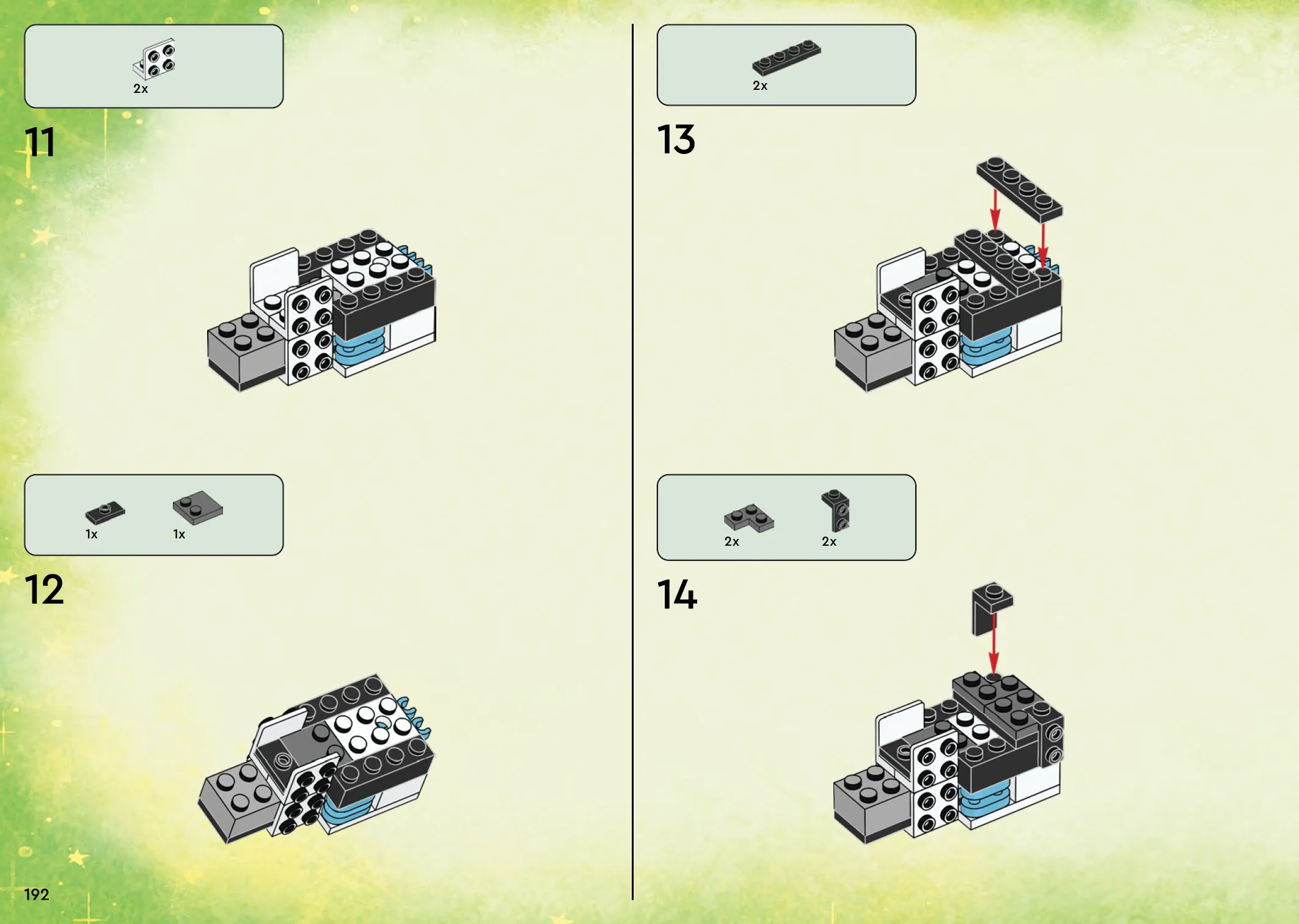 2x

11

1x 1x

12

192

2x

13

2x 2x

14