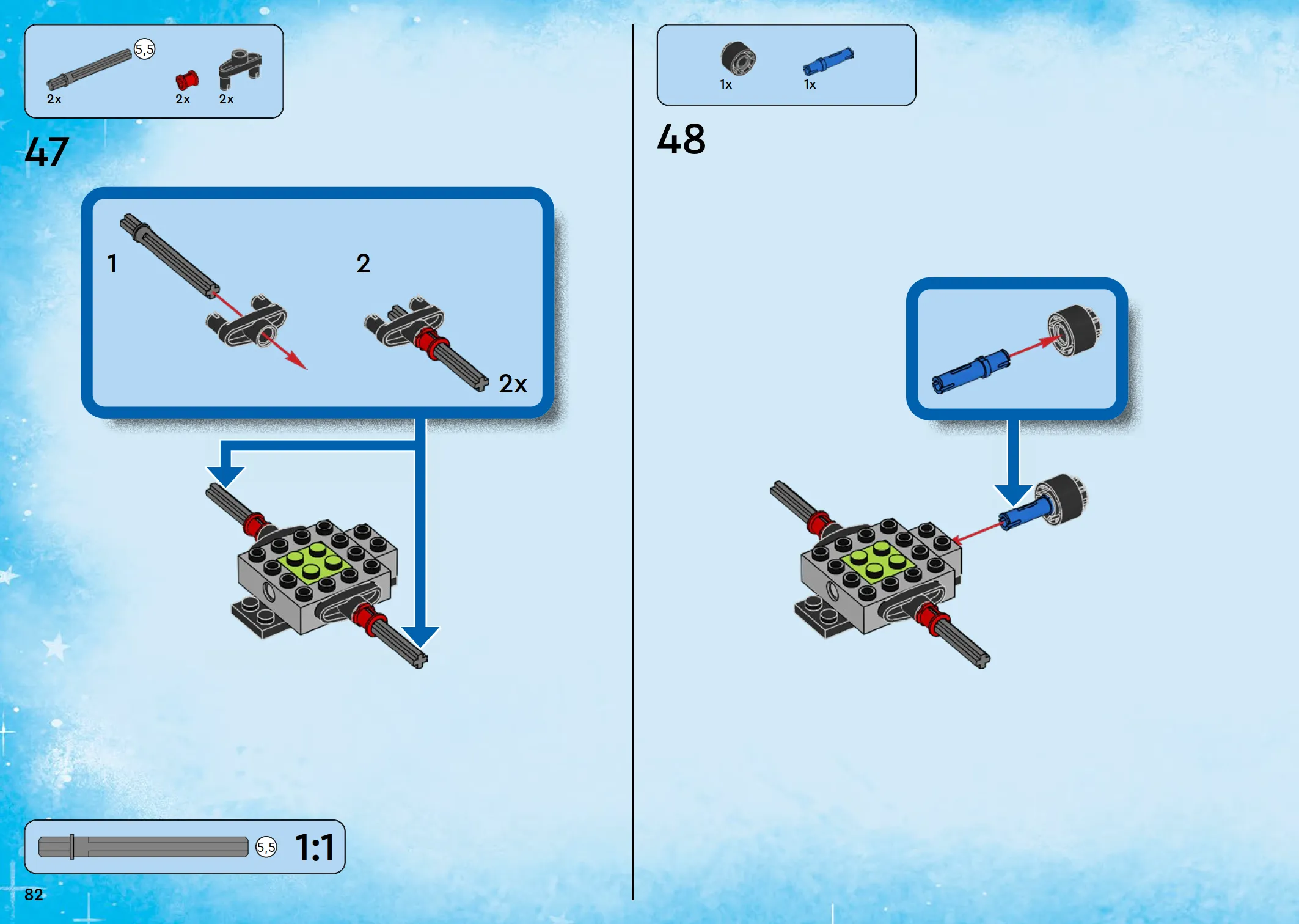 5,5
2x
2x
2x

47

1

2

2x

5,5
1:1

82

1x
1x

48