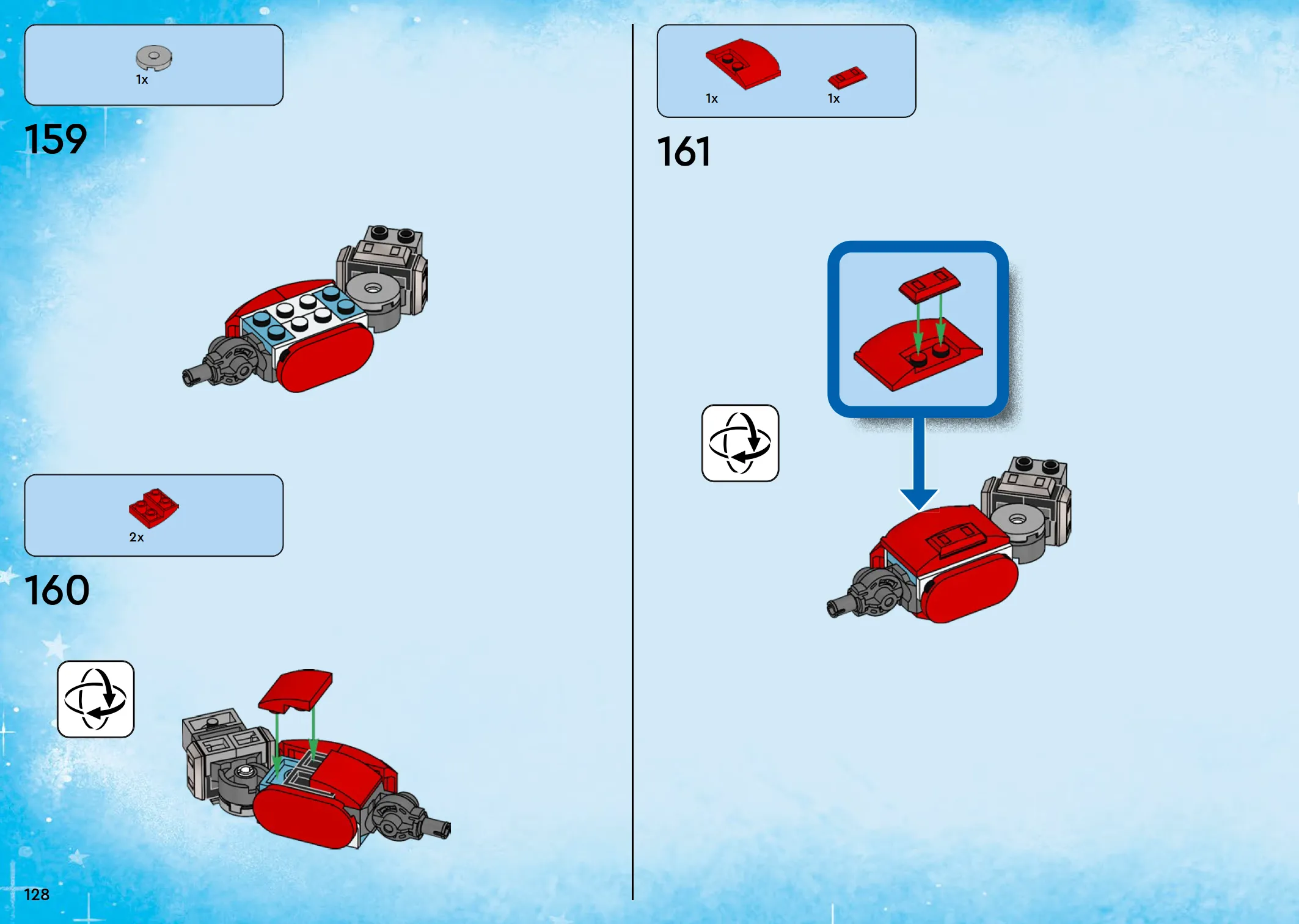 1x

159

2x

160

128

1x

1x

161