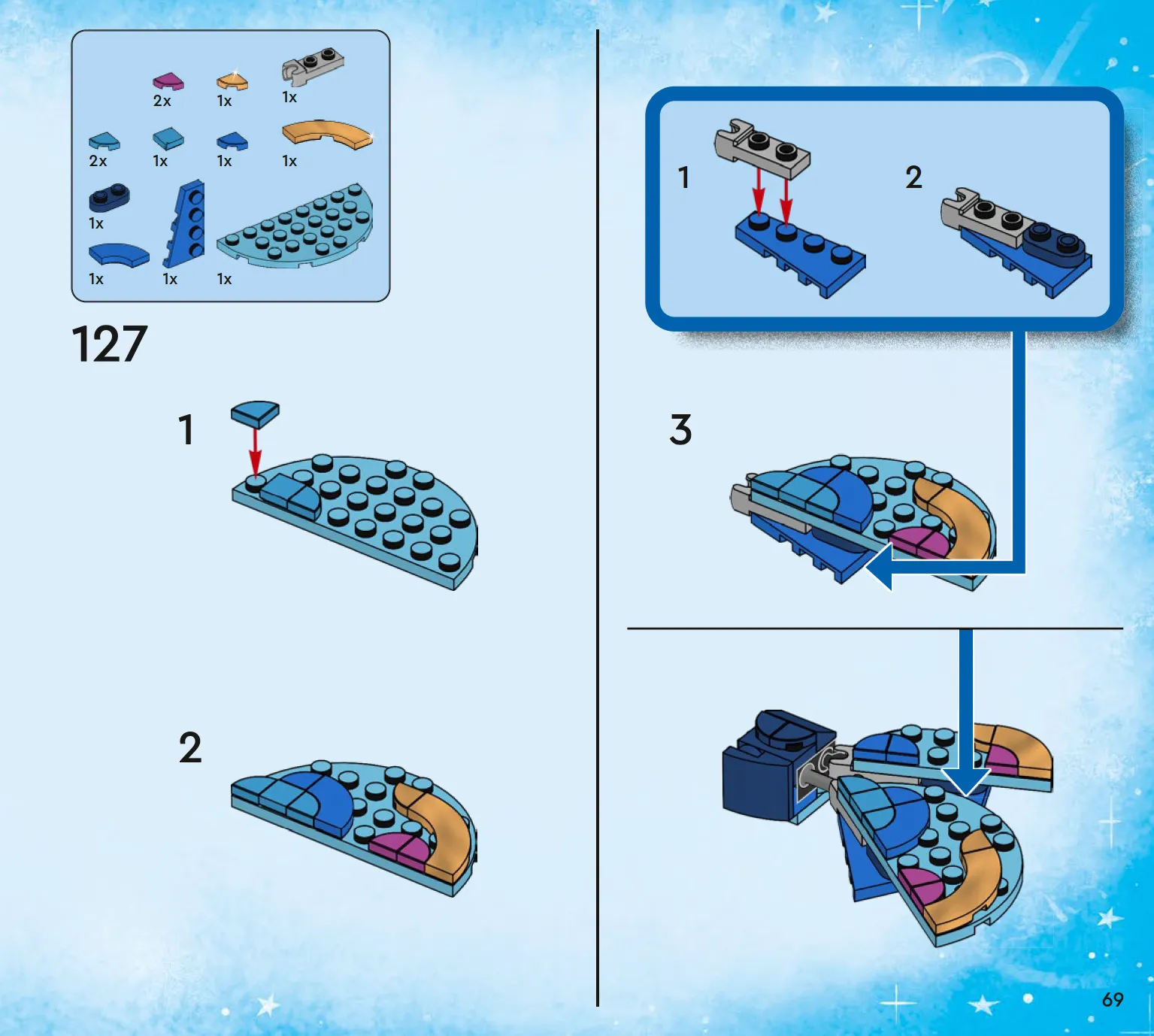 2x 1x 1x
2x 1x 1x 1x
1x
1x 1x 1x

127

1

2

1

2

3

69