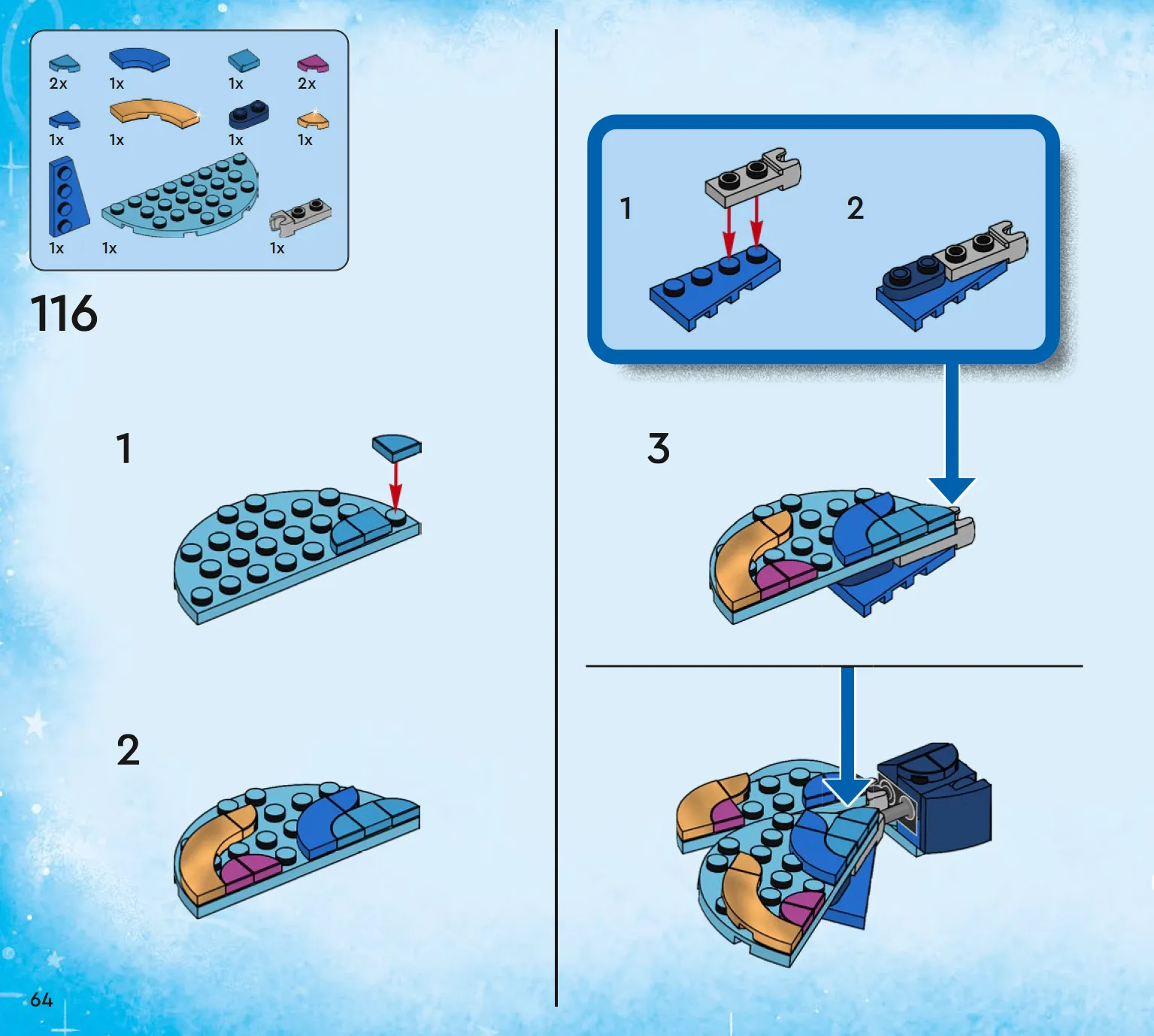 2x 1x 1x 2x
1x 1x 1x 1x
1x 1x 1x

116

1

2

1

2

3

64