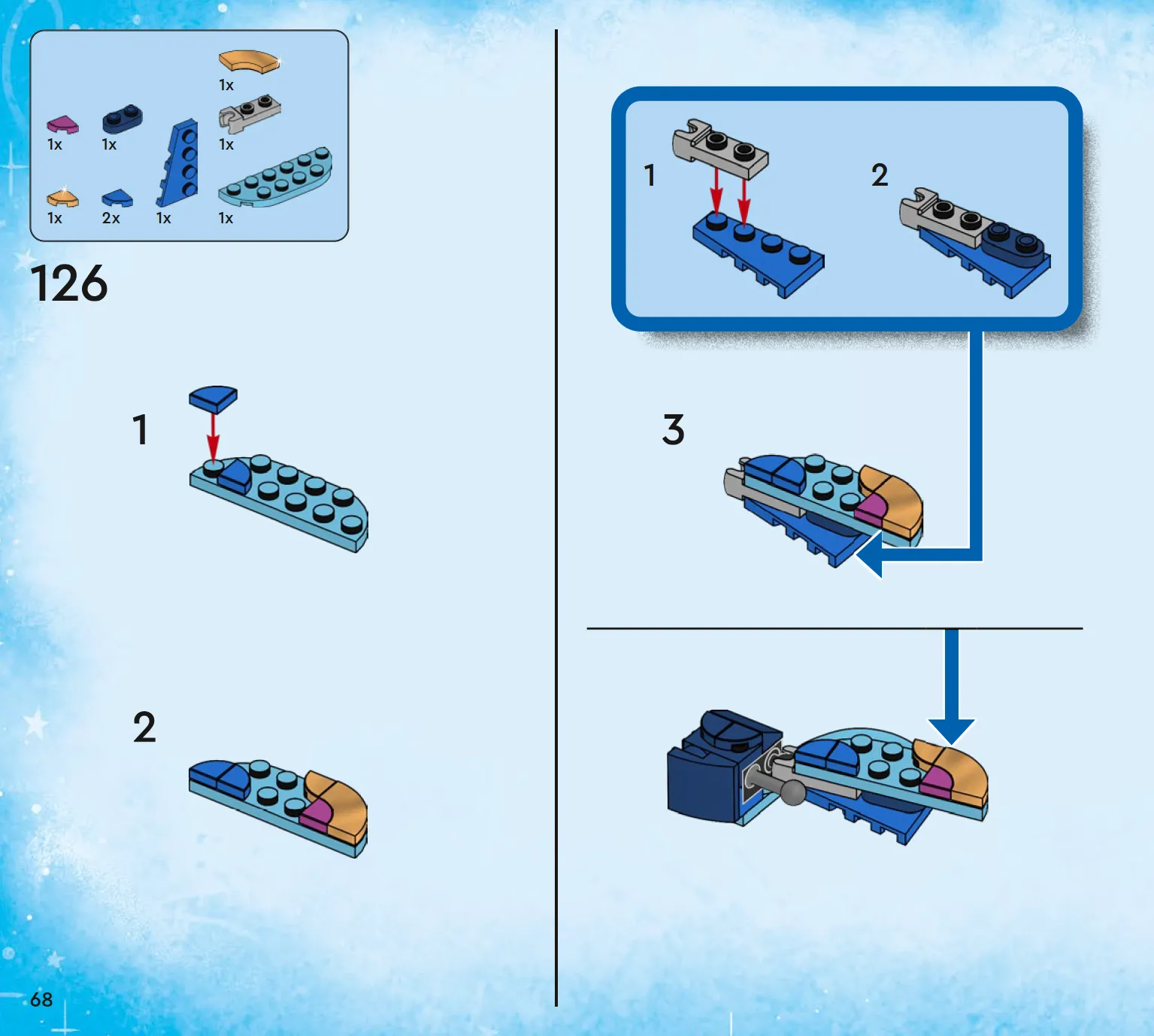 1x
1x
1x
1x
1x
2x
1x
1x

126

1

2

1

2

3

68