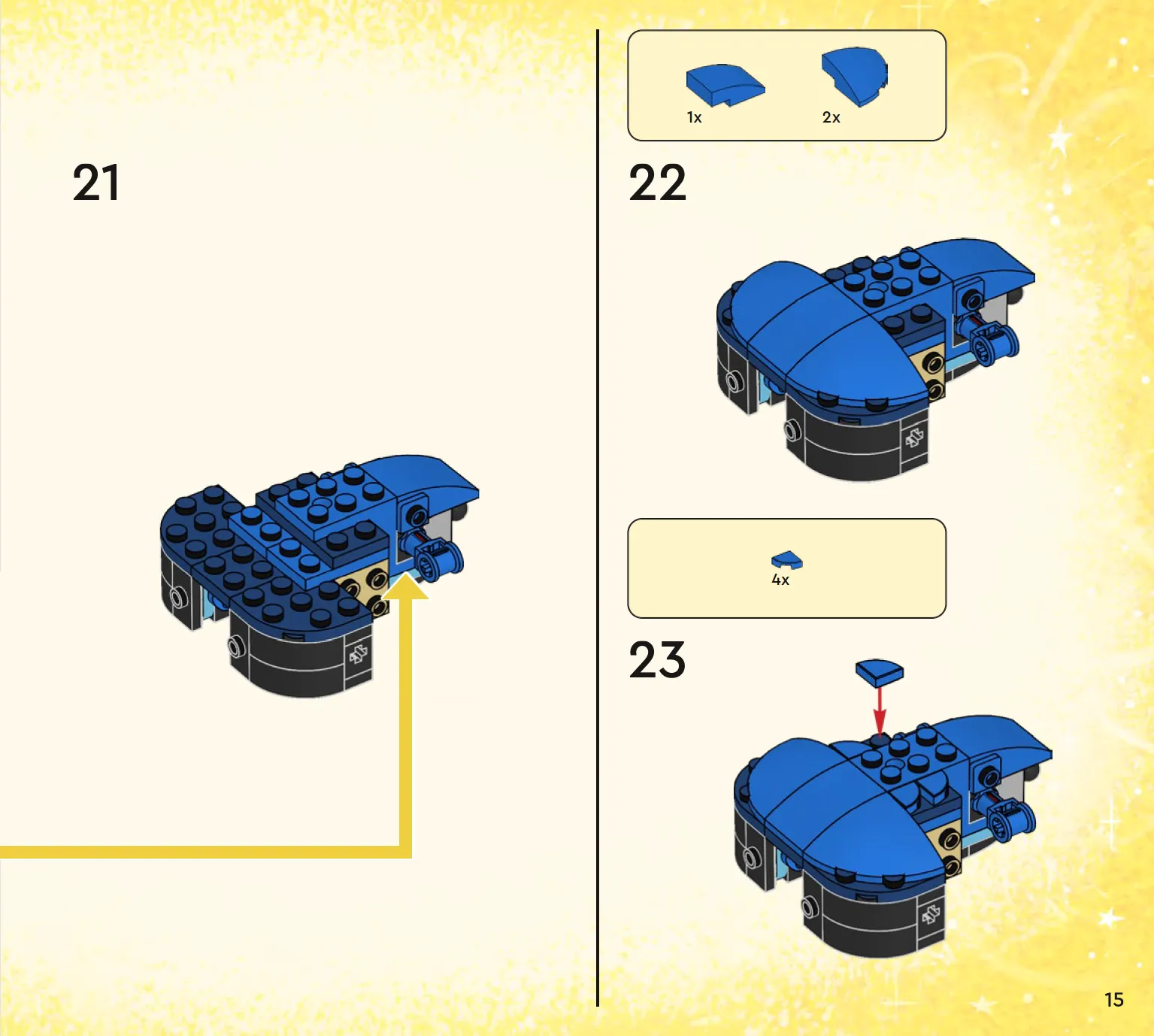 21

1x

2x

22

4x

23

15