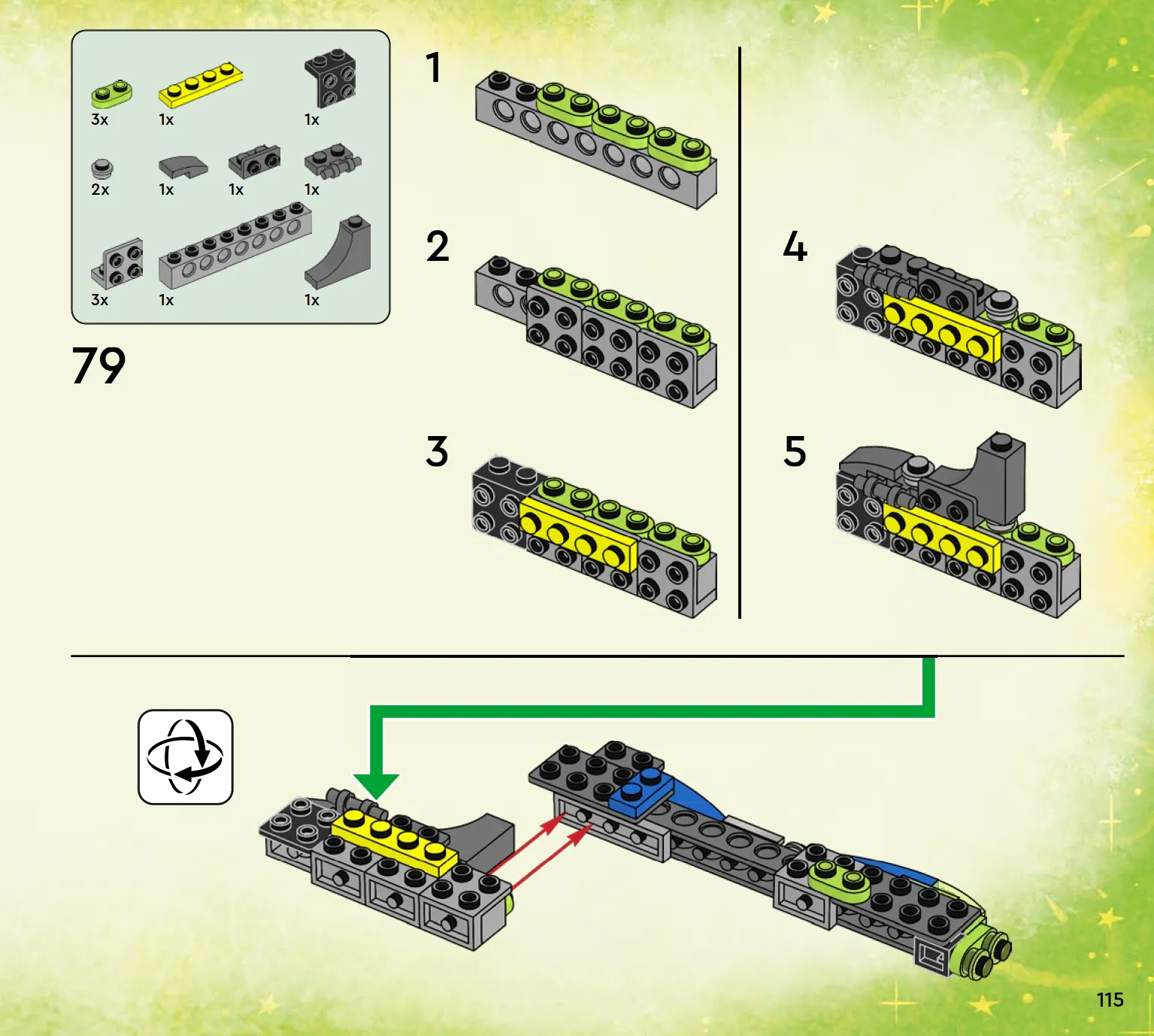 3x 1x 1x
2x 1x 1x 1x
3x 1x 1x

79

1

2

3

4

5

115