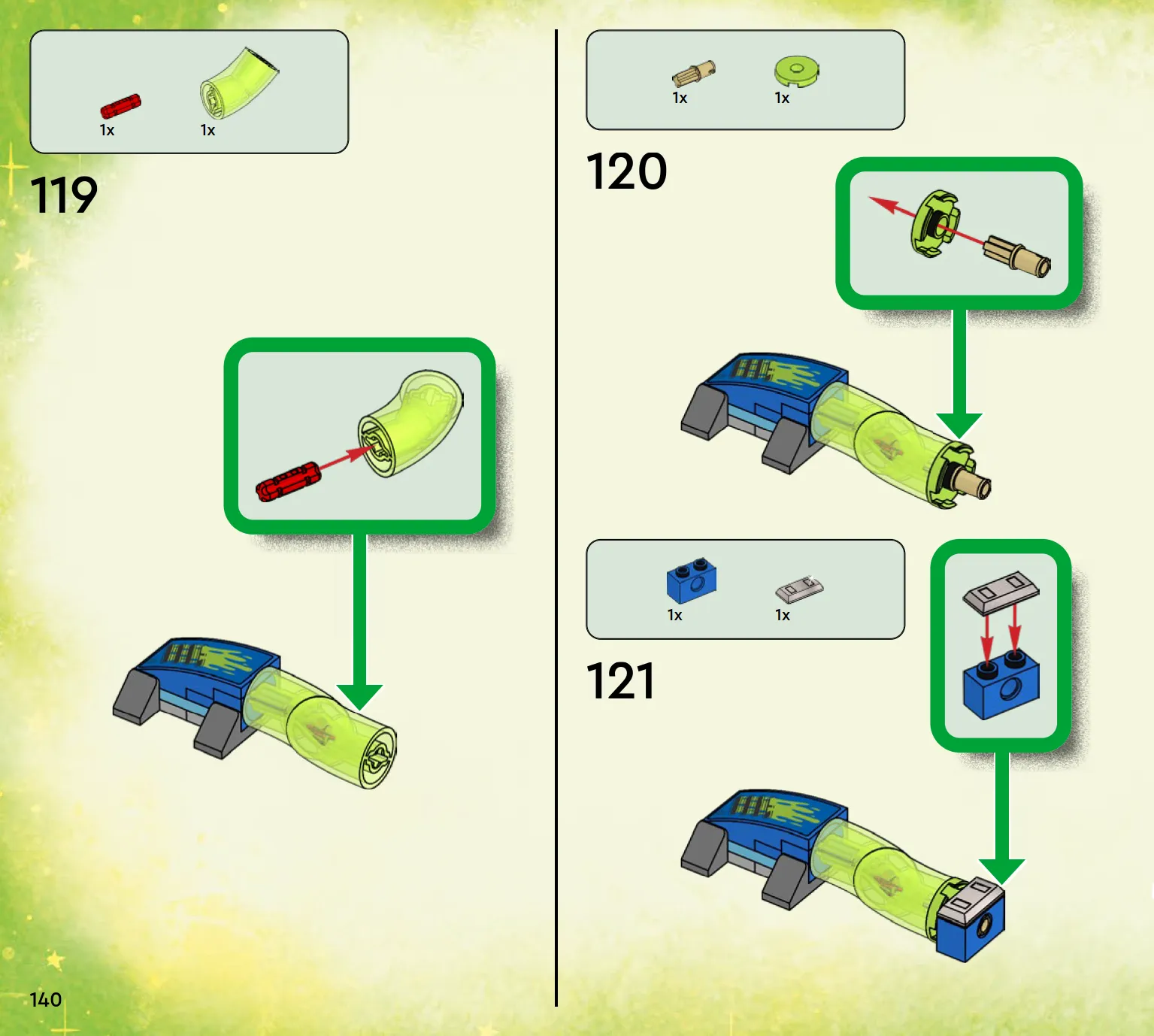 1x 1x

119

1x 1x

120

1x 1x

121

140