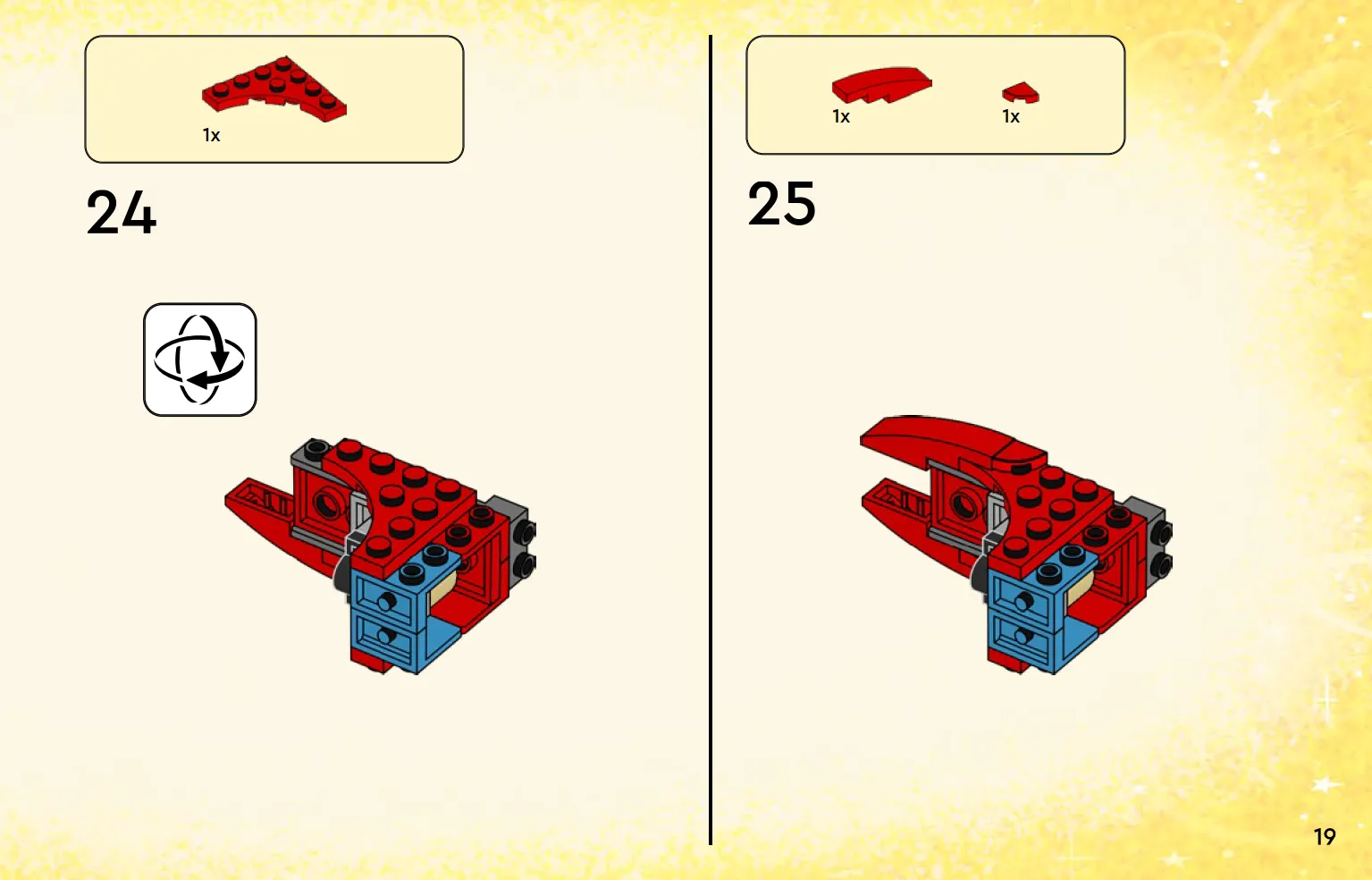 1x

24

1x

1x

25

19