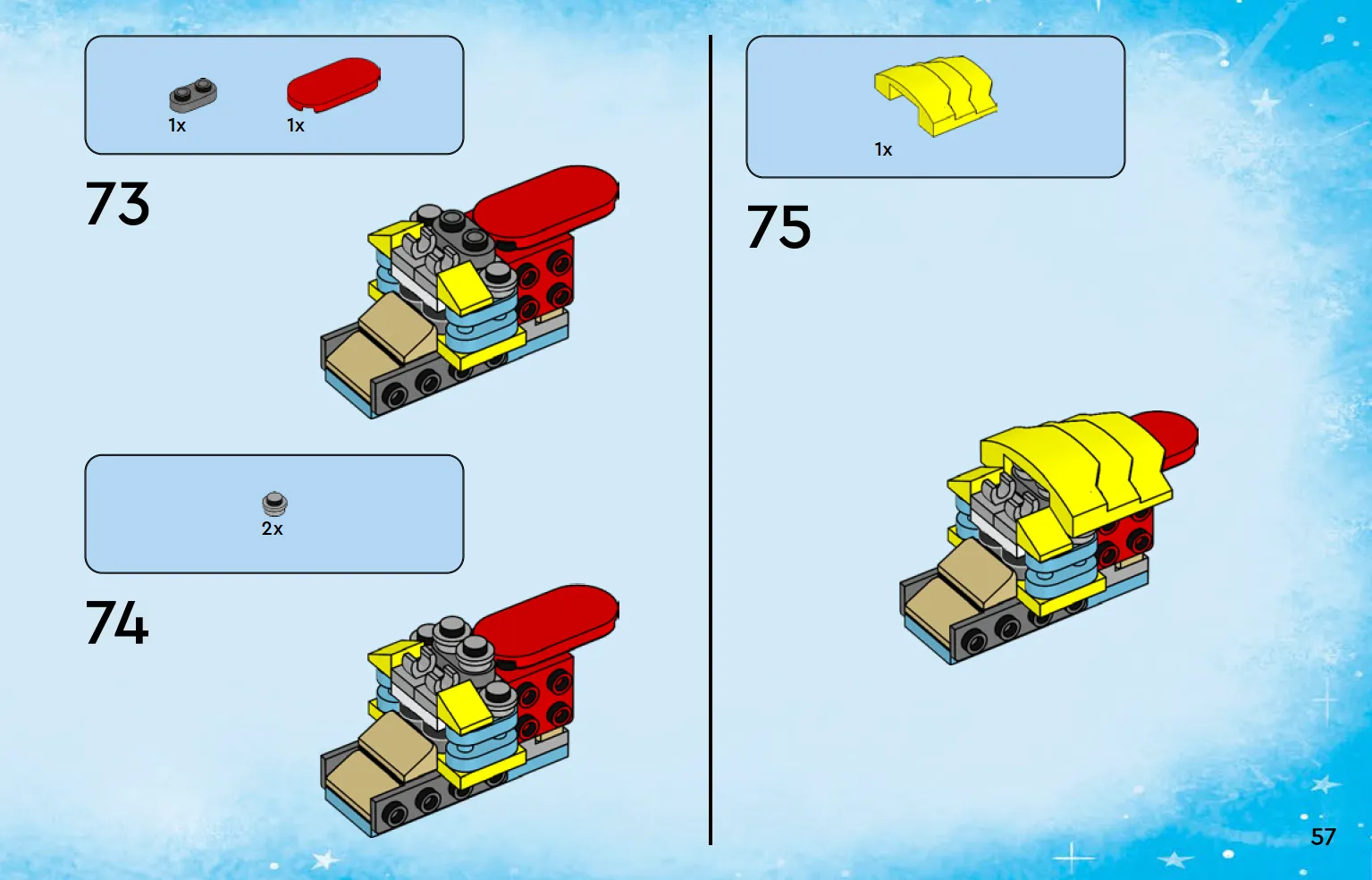 1x 1x

73

2x

74

1x

75

57