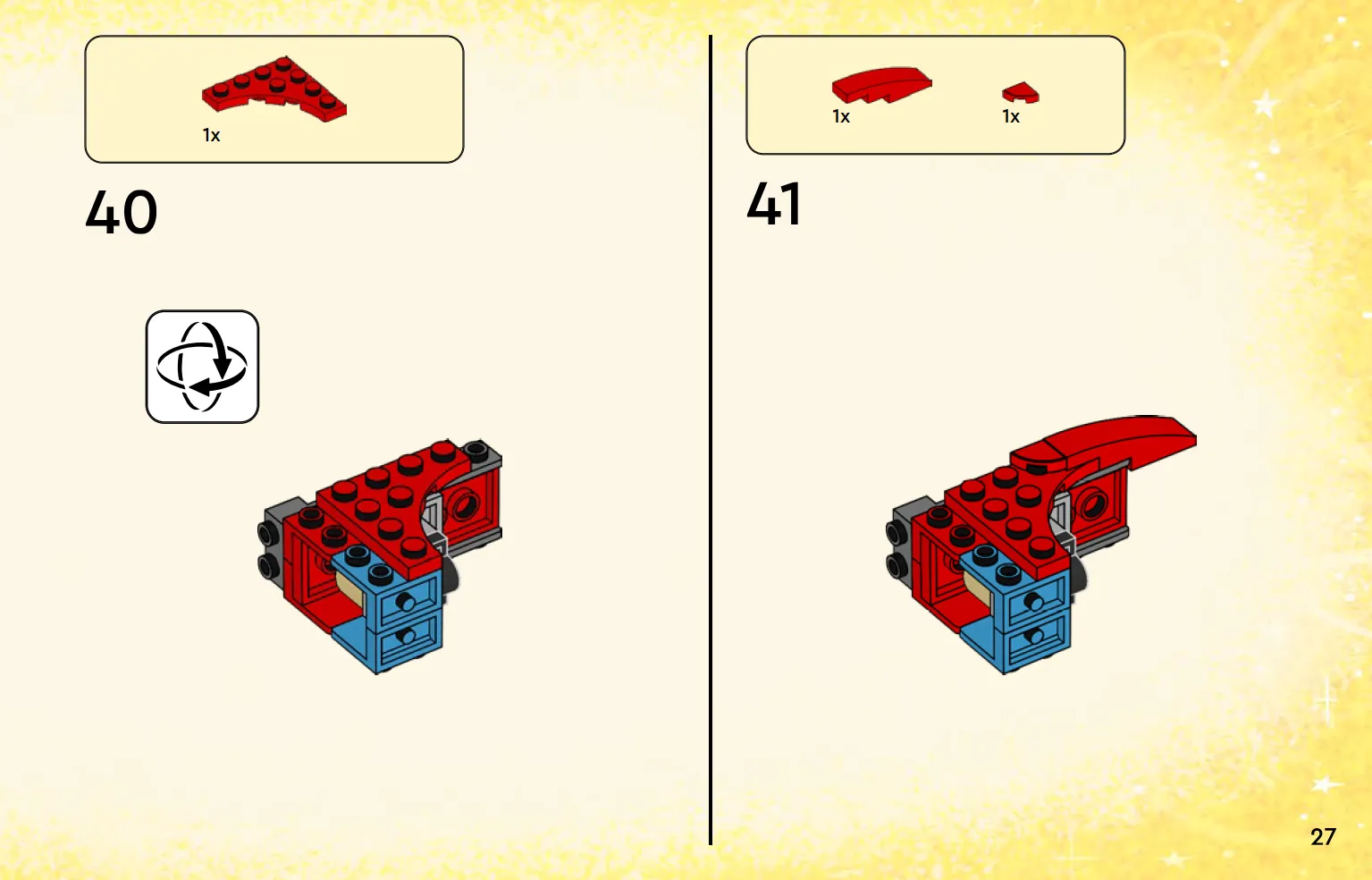 1x

40

1x

1x

41

27