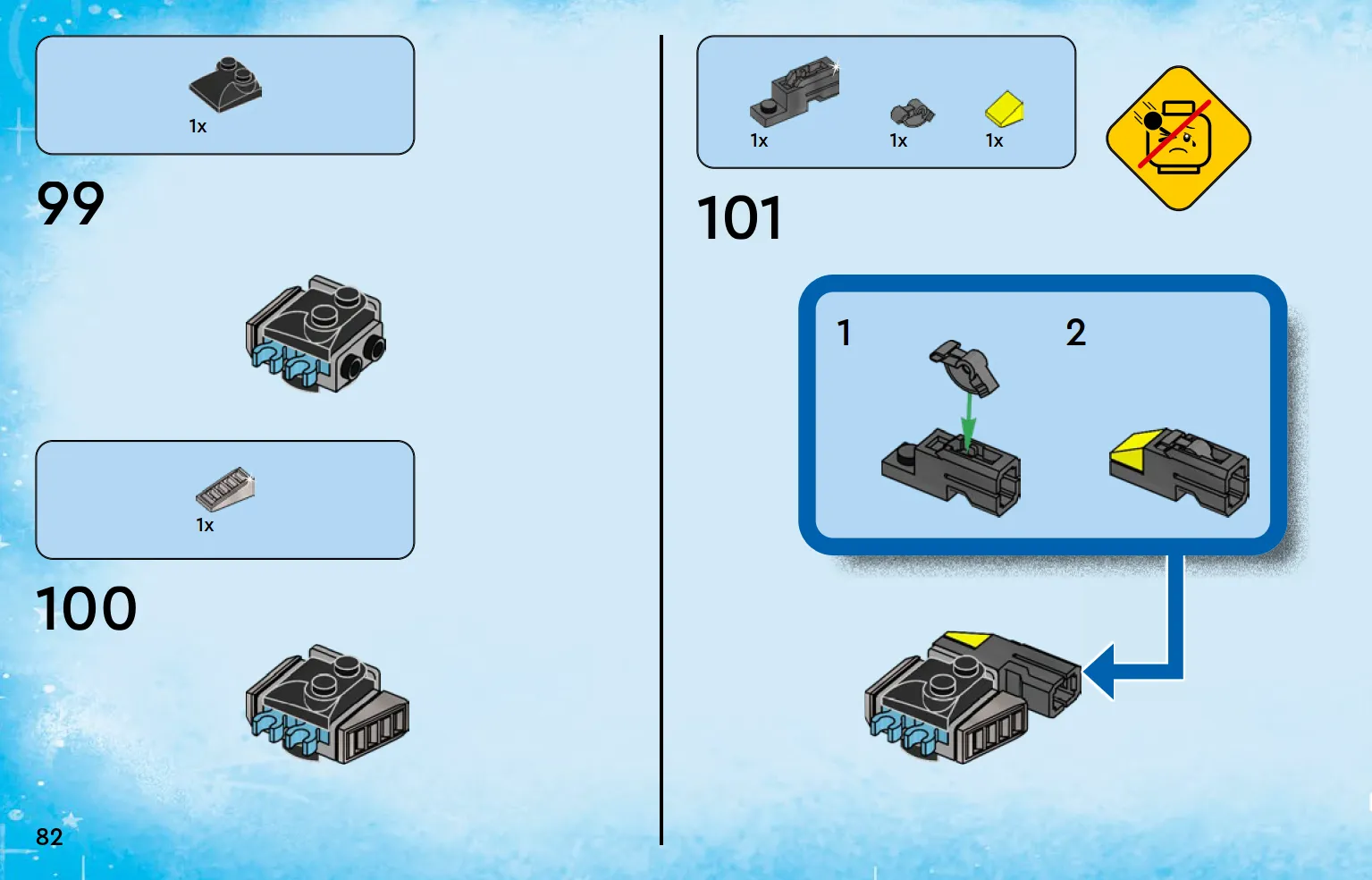 1x

99

1x

100

82

1x 1x 1x

101

1

2