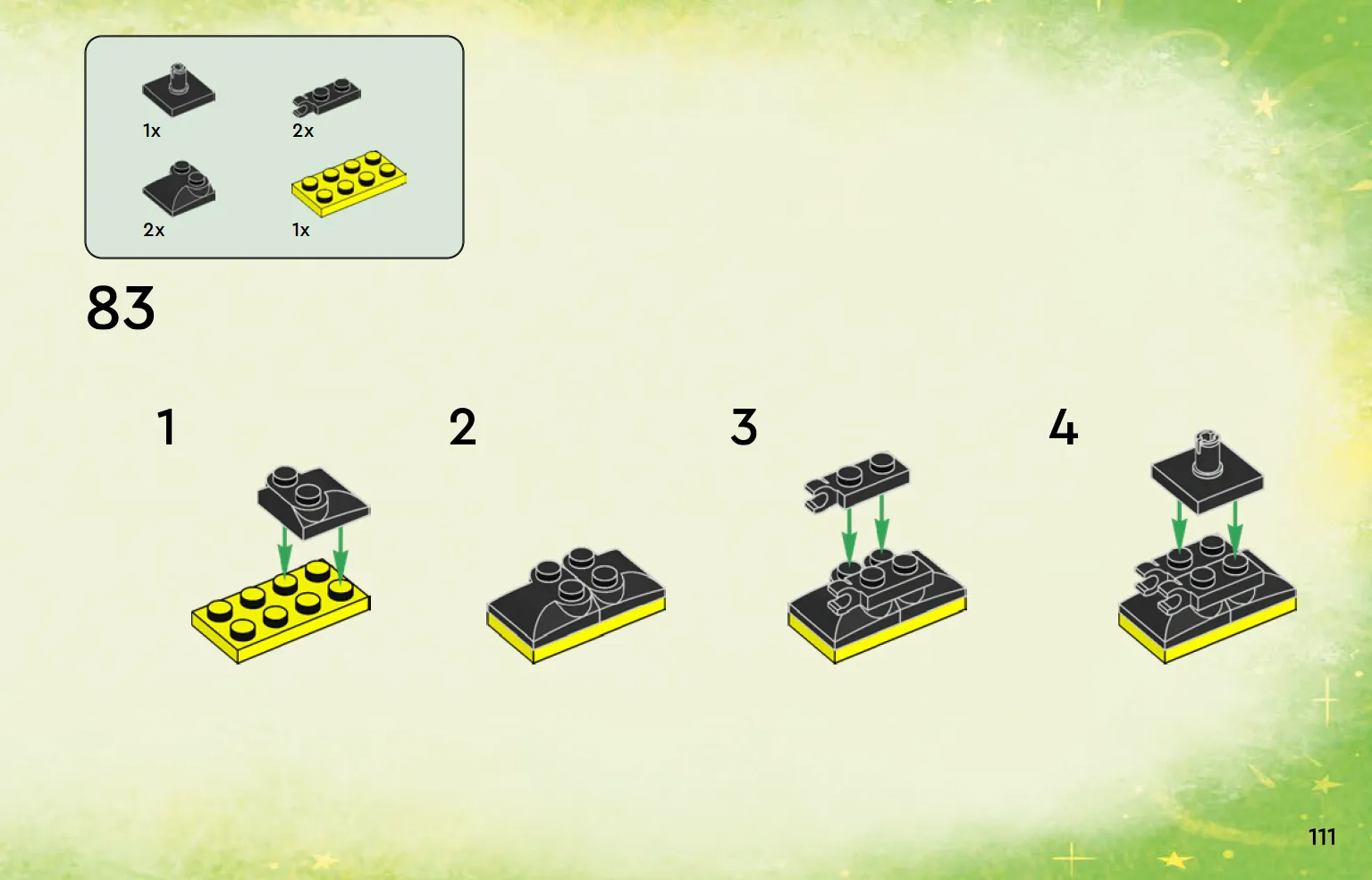 1x
2x
2x
1x

83

1

2

3

4

111