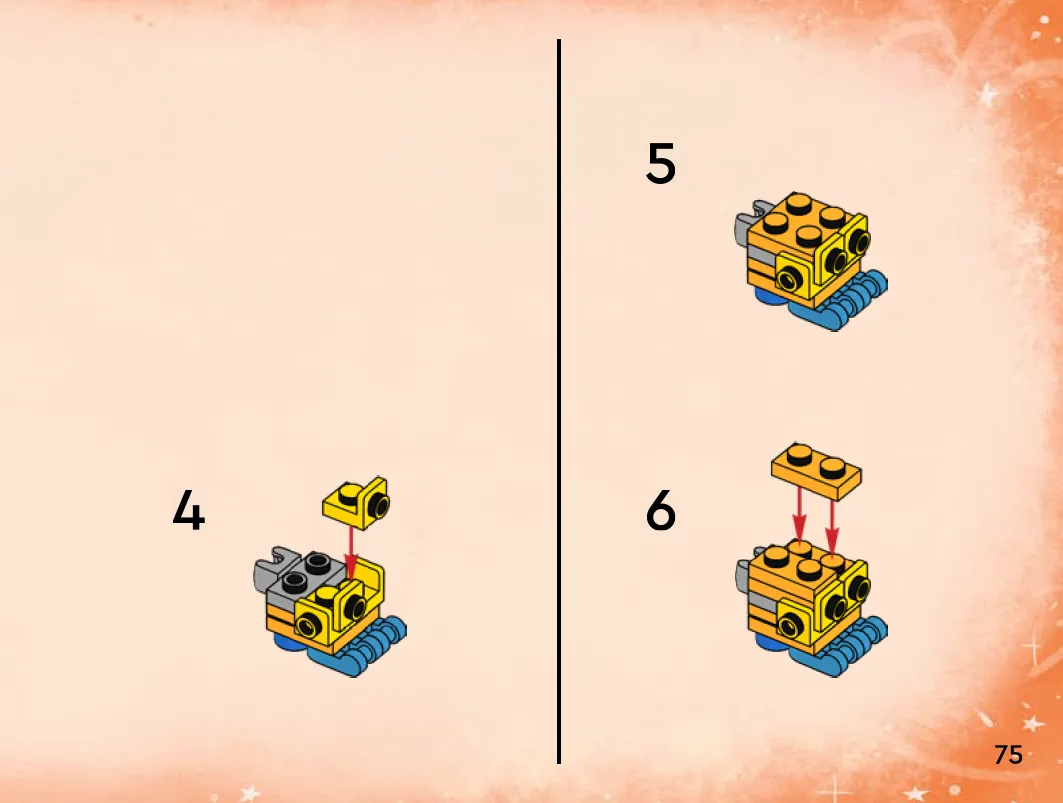 4

5

6

75