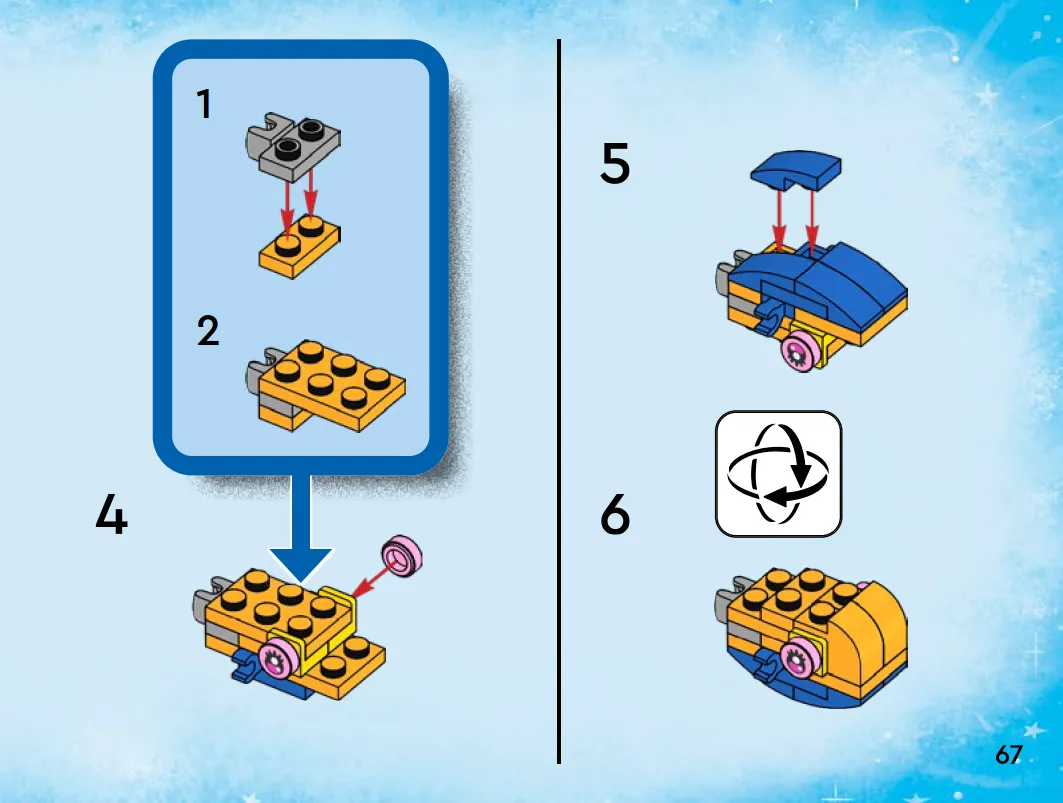 1

2

4

5

6

67