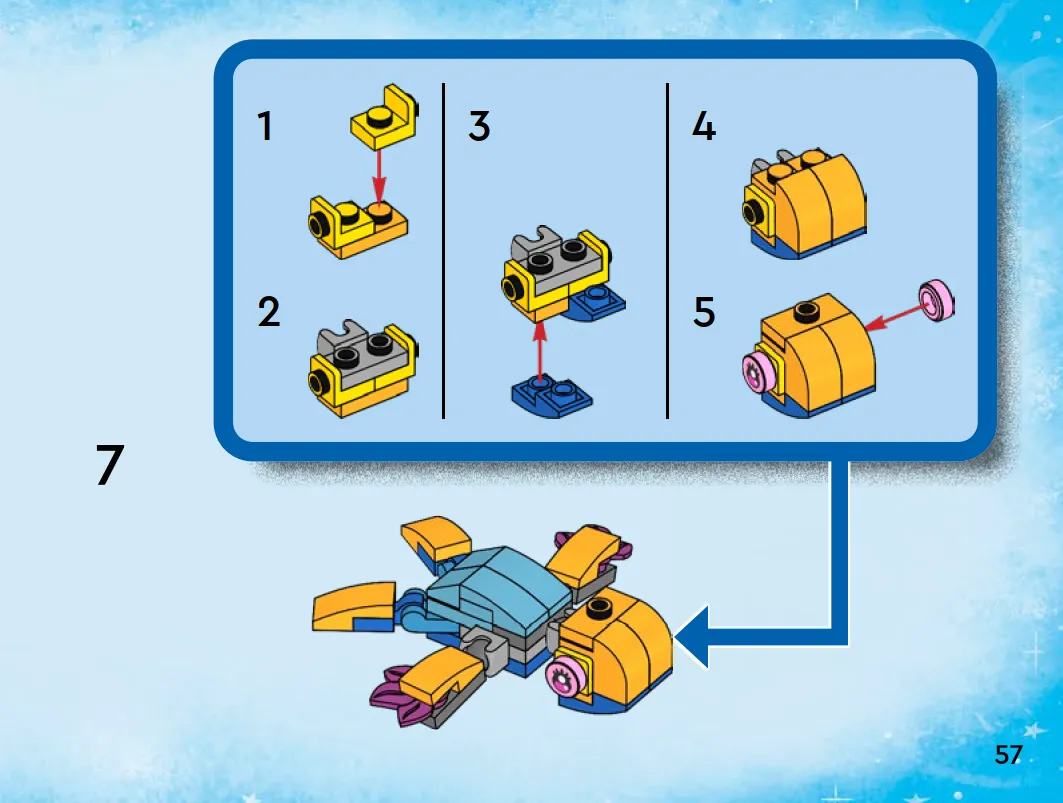 1

2

3

4

5

7

57