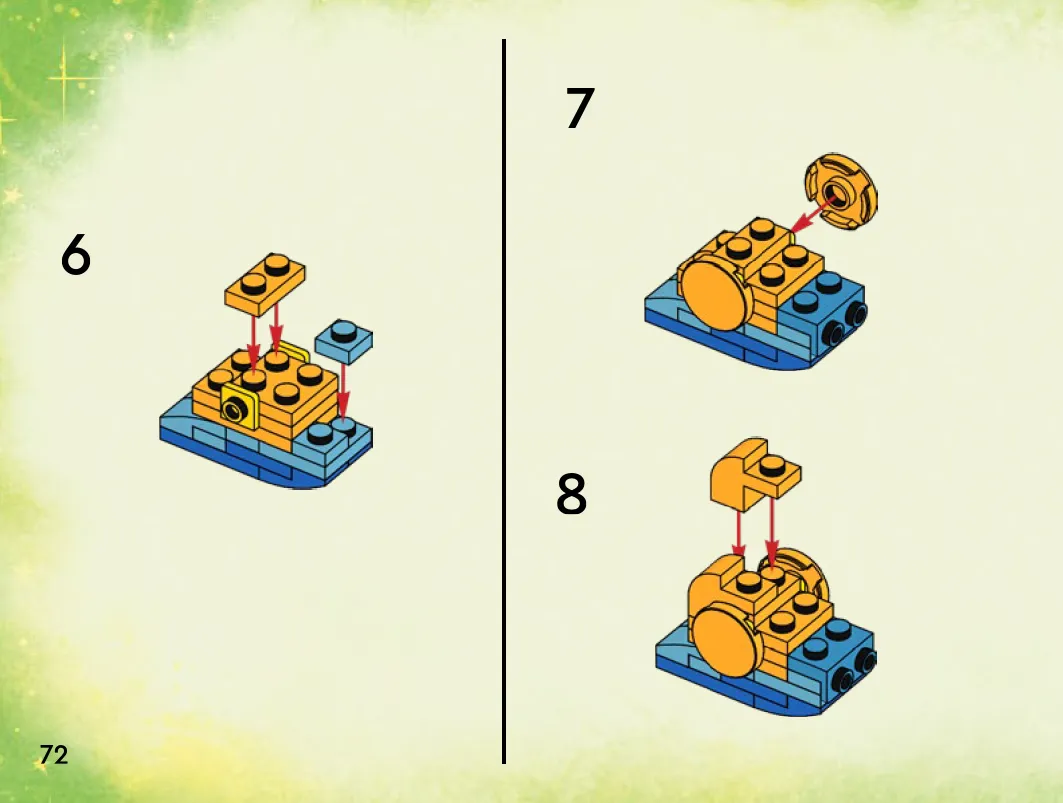 6

7

8

72