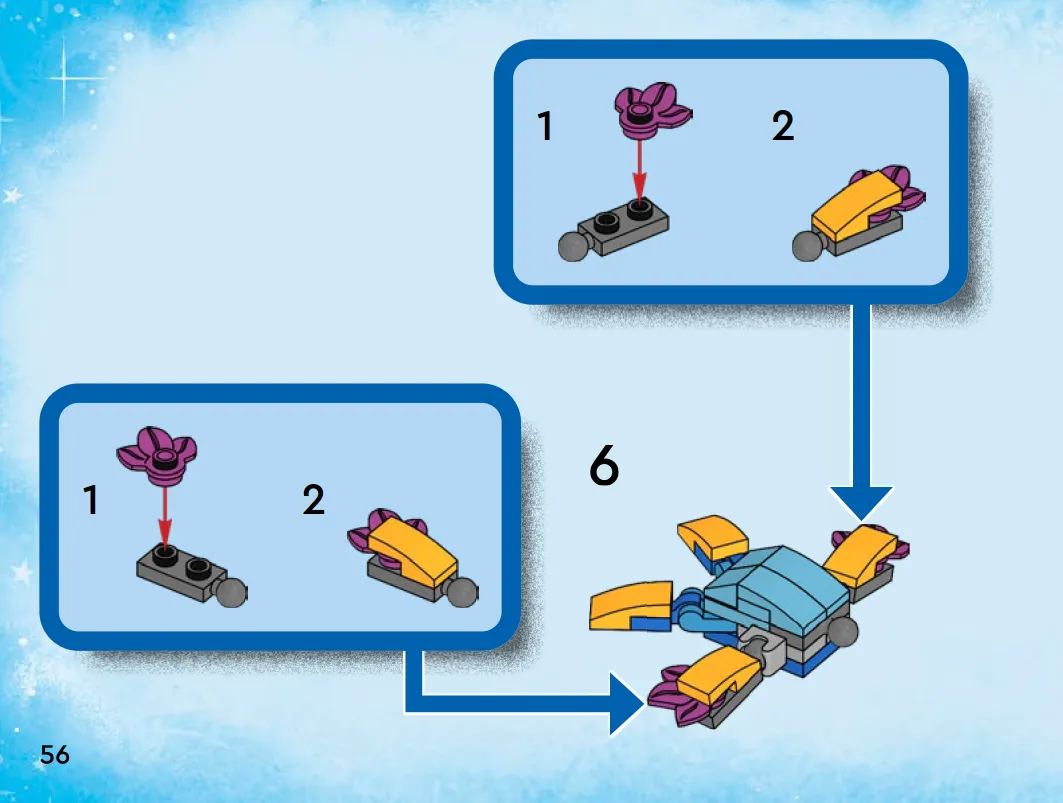 1

2

1

2

6

56