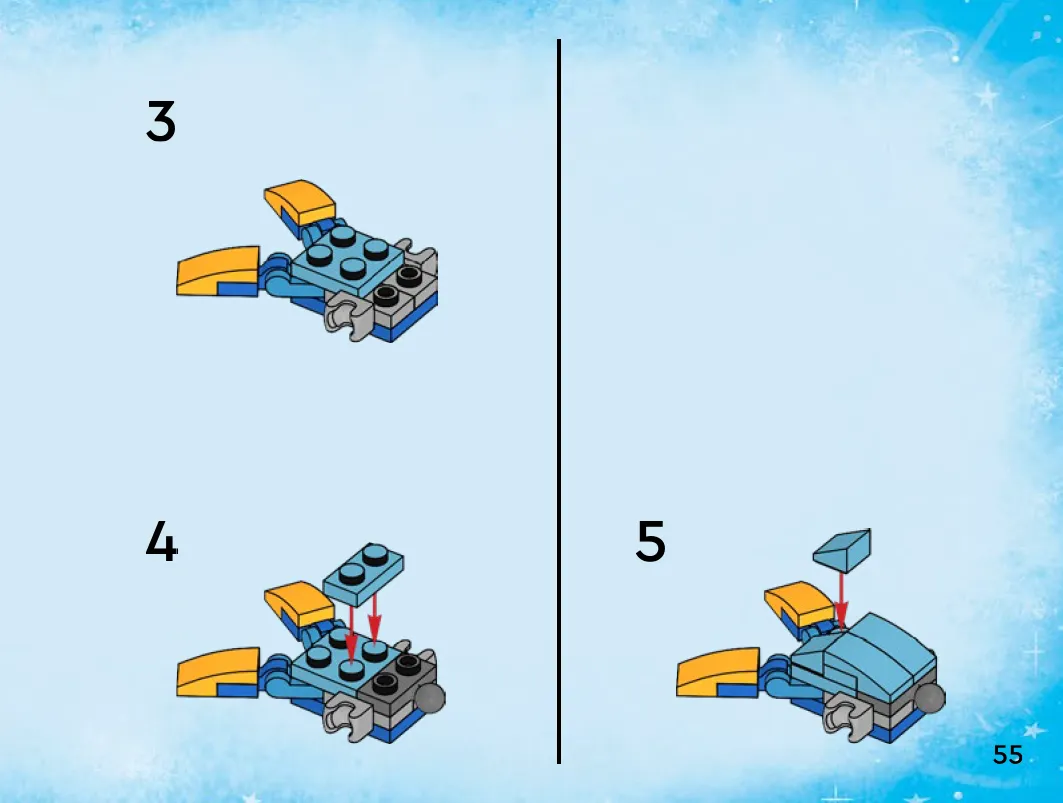 3

4

5

55