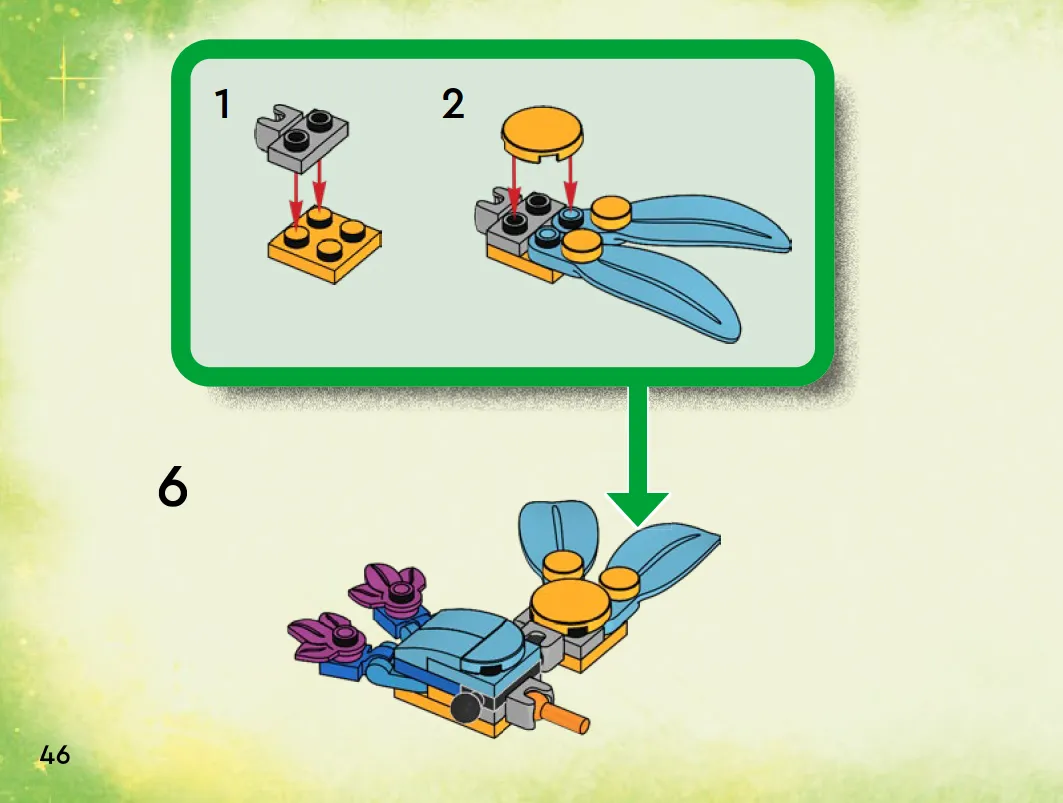 1

2

6

46