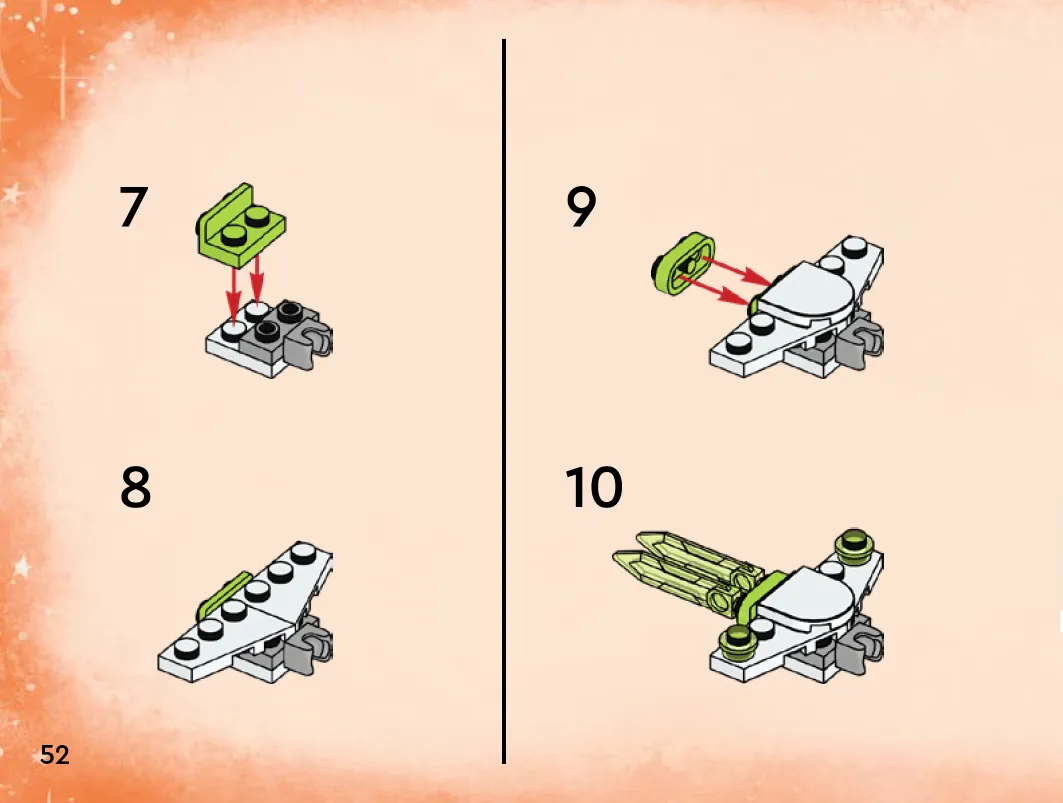 7

8

9

10

52