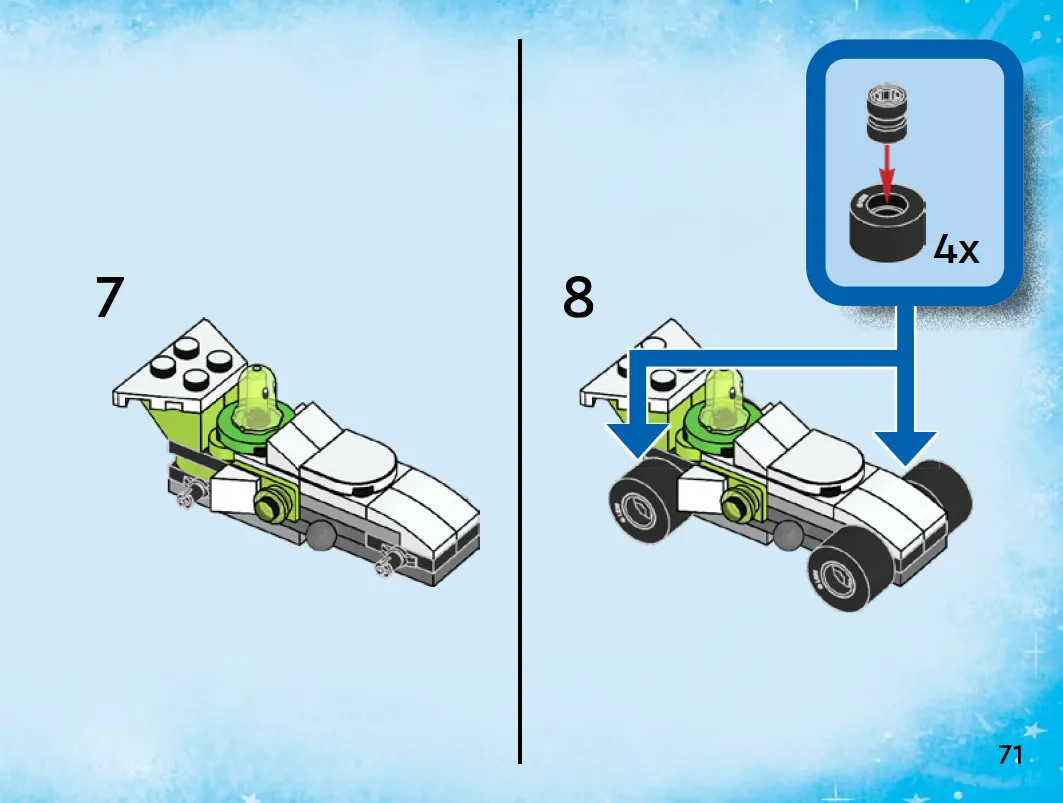 7

8

4x

71