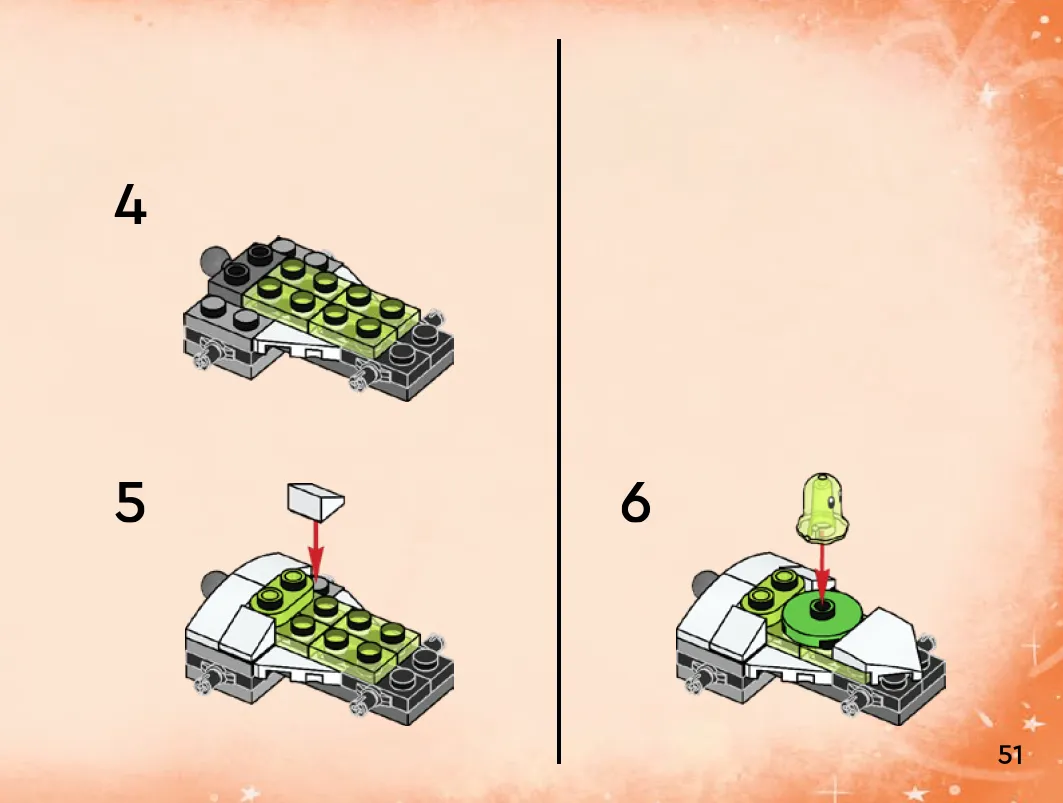 4

5

6

51