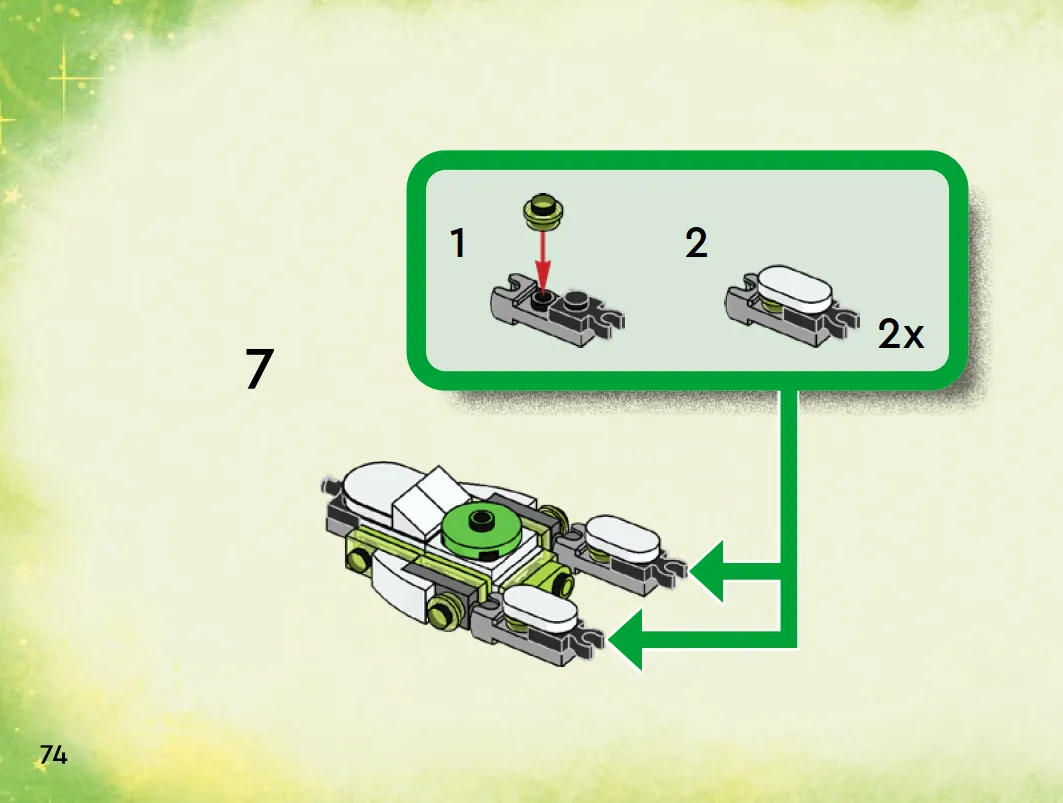 1

2

2x

7

74