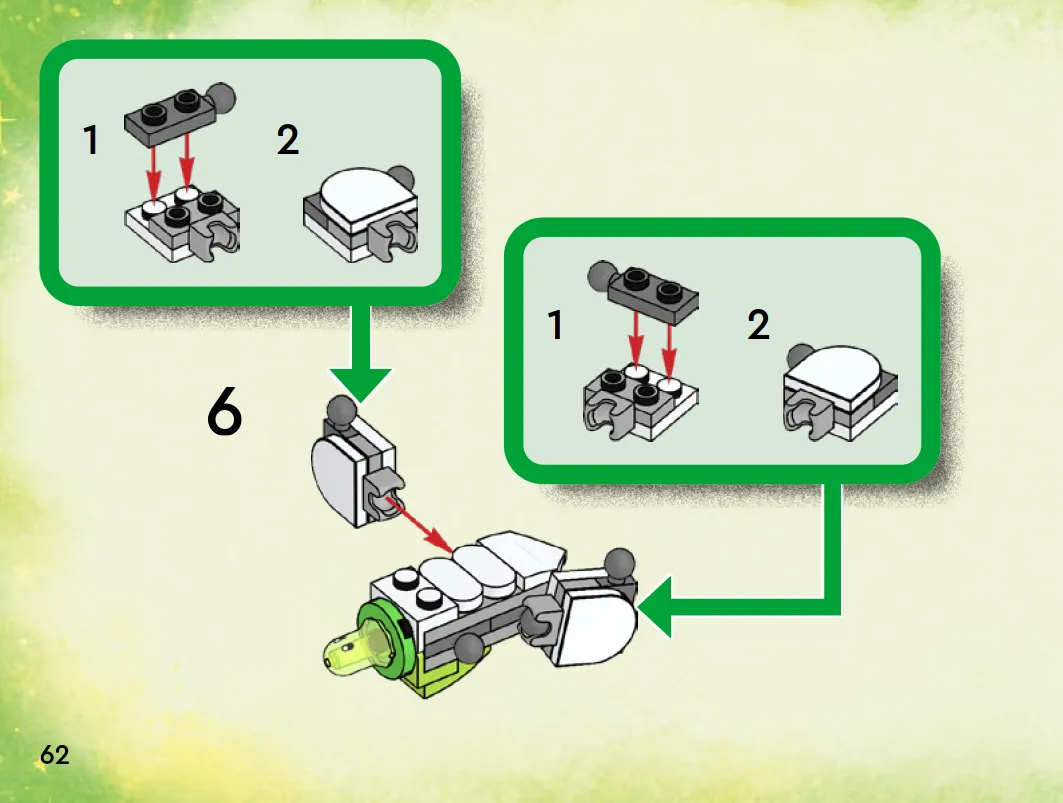 1

2

1

2

6

62