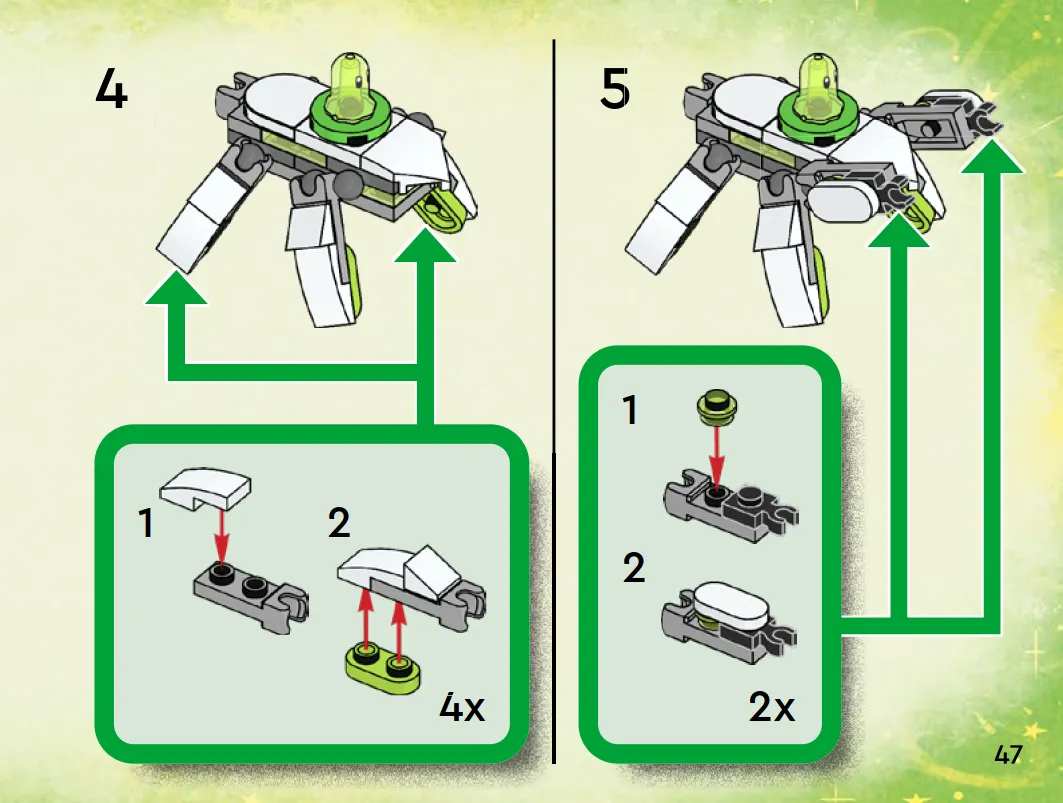 4

1

2

4x

5

1

2

2x

47