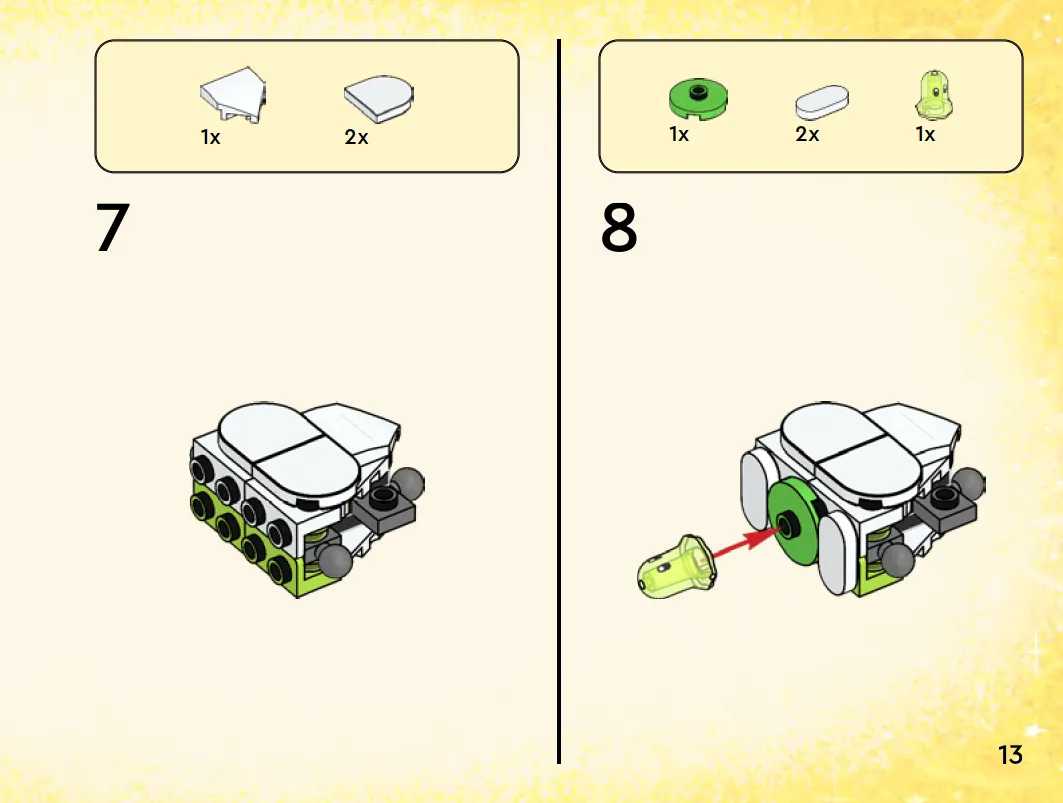 1x 2x

7

1x 2x 1x

8

13